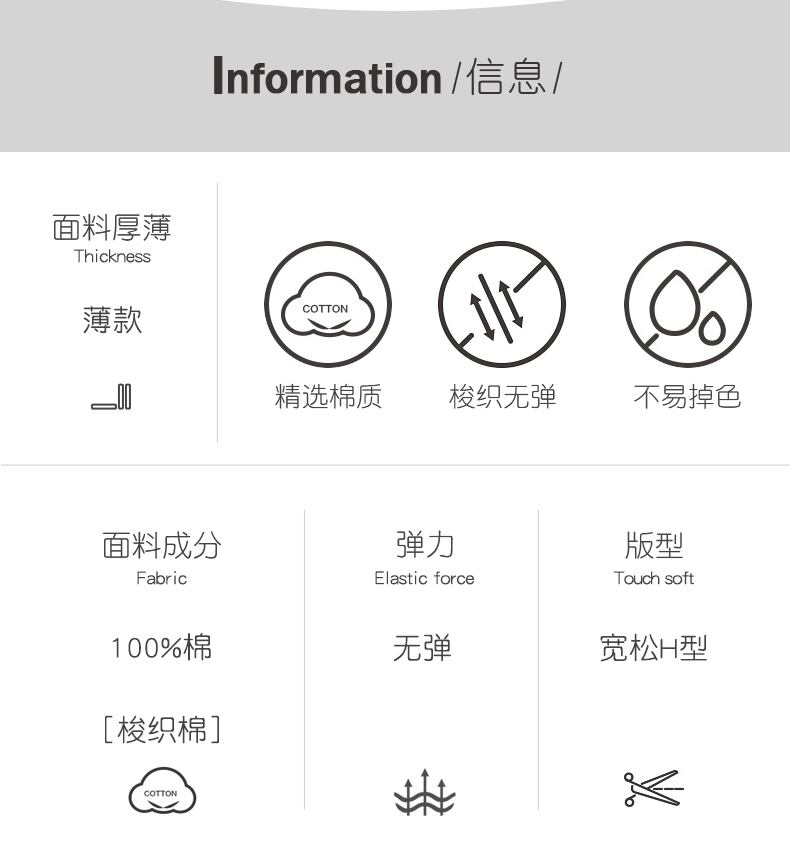 Information /信息/

面料厚薄
Thickness

薄款

COTTON

精选棉质

梭织无弹

不易掉色

面料成分
Fabric

100%棉

[梭织棉]

COTTON

弹力
Elastic force

无弹

版型
Touch soft

宽松H型