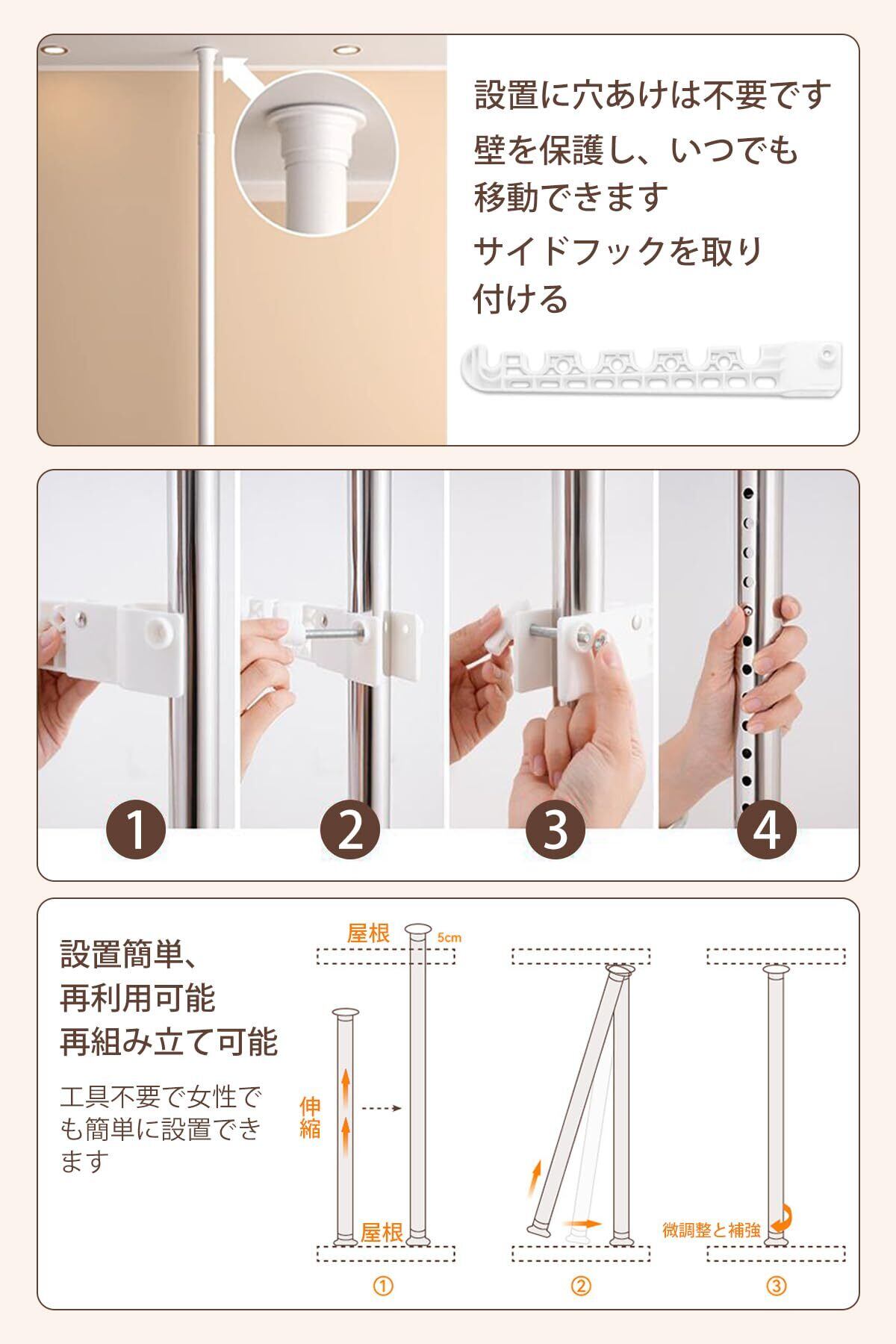 設置に穴あけは不要です

壁を保護し、いつでも移動できます

サイドフックを取り付ける

1

2

3

4

設置簡単、
再利用可能
再組み立て可能

工具不要で女性でも簡単に設置できます

屋根

5cm

伸縮

屋根

微調整と補強

①

②

③