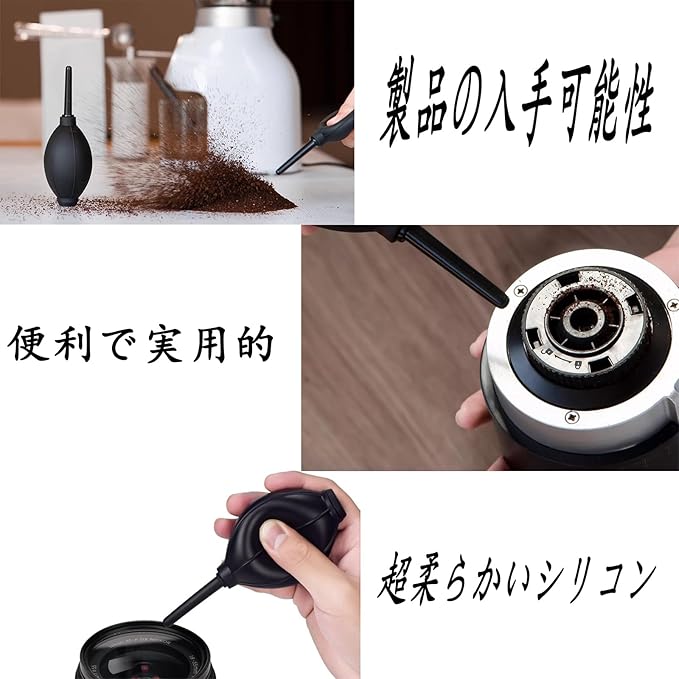 製品の入手可能性

便利で実用的

超柔らかいシリコン