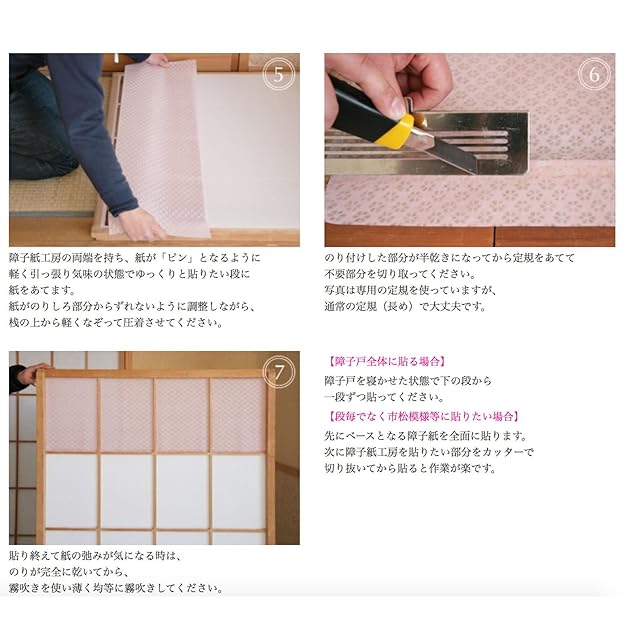 5

障子紙工房の両端を持ち、紙が「ピン」となるように軽く引っ張り気味の状態でゆっくりと貼りたい段に紙をあてます。
紙がのりしろ部分からずれないように調整しながら、桟の上から軽くなぞって圧着させてください。

6

のり付けした部分が半乾きになってから定規をあてて不要部分を切り取ってください。
写真は専用の定規を使っていますが、通常の定規（長め）で大丈夫です。

7

貼り終えて紙の弛みが気になる時は、のりが完全に乾いてから、霧吹きを使い薄く均等に霧吹きしてください。

【障子戸全体に貼る場合】
障子戸を寝かせた状態で下の段から一段ずつ貼ってください。

【段毎でなく市松模様等に貼りたい場合】
先にベースとなる障子紙を全面に貼ります。
次に障子紙工房を貼りたい部分をカッターで切り抜いてから貼ると作業が楽です。