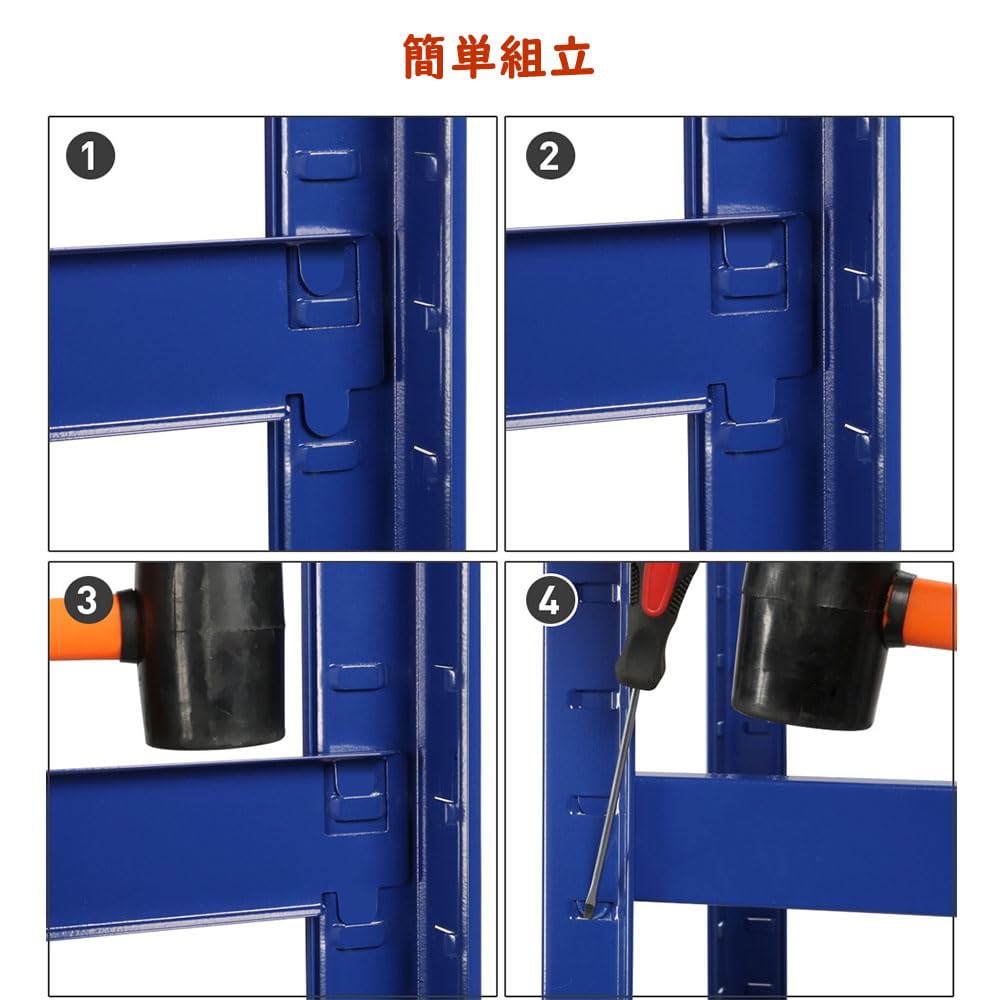 簡単組立

1

2

3

4