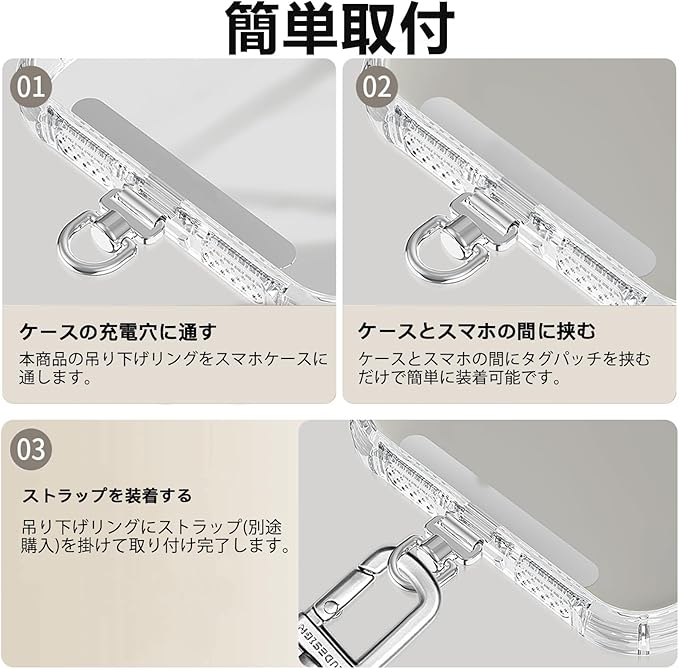 簡単取付

01

ケースの充電穴に通す

本商品の吊り下げリングをスマホケースに通します。

02

ケースとスマホの間に挟む

ケースとスマホの間にタグパッチを挟むだけで簡単に装着可能です。

03

ストラップを装着する

吊り下げリングにストラップ(別途購入)を掛けて取り付け完了します。

UDESIGN