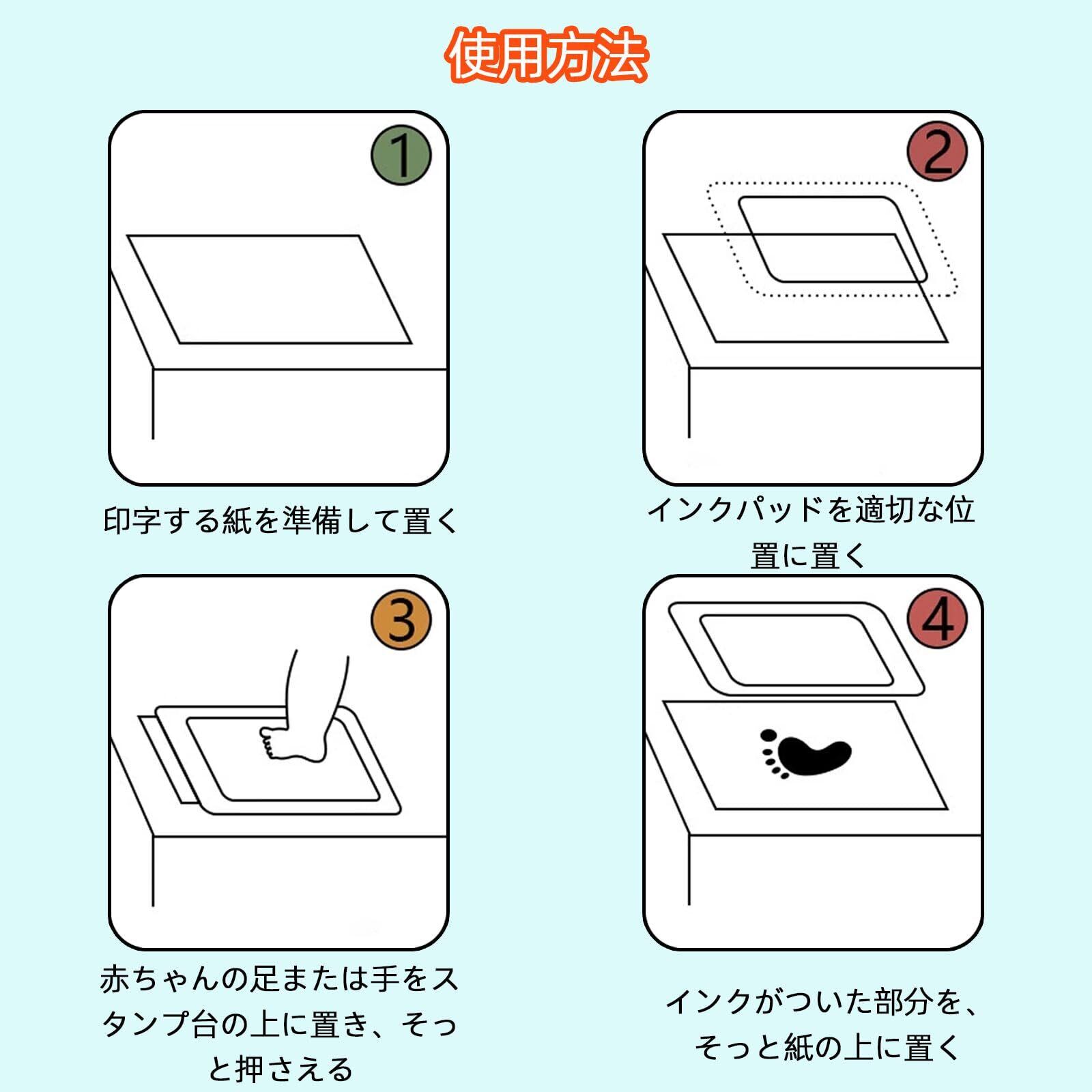 使用方法

1

印字する紙を準備して置く

2

インクパッドを適切な位置に置く

3

赤ちゃんの足または手をスタンプ台の上に置き、そっと押さえる

4

インクがついた部分を、そっと紙の上に置く