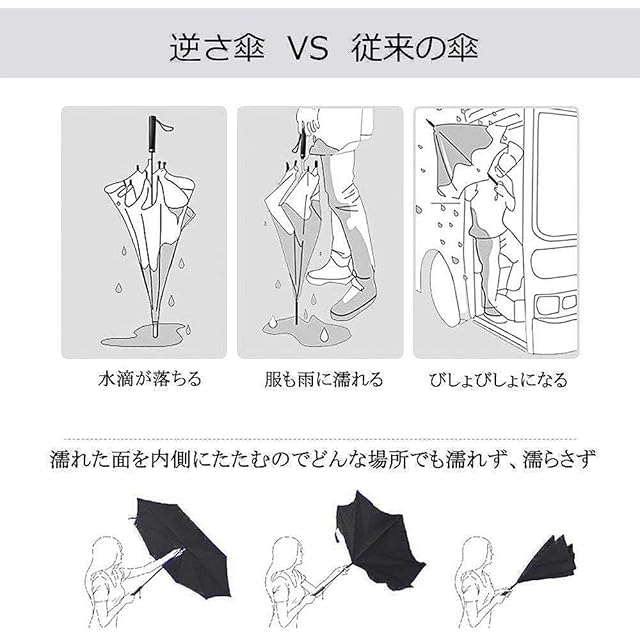 逆さ傘 VS 従来の傘

水滴が落ちる

服も雨に濡れる

びしょびしょになる

濡れた面を内側にたたむのでどんな場所でも濡れず、濡らさず