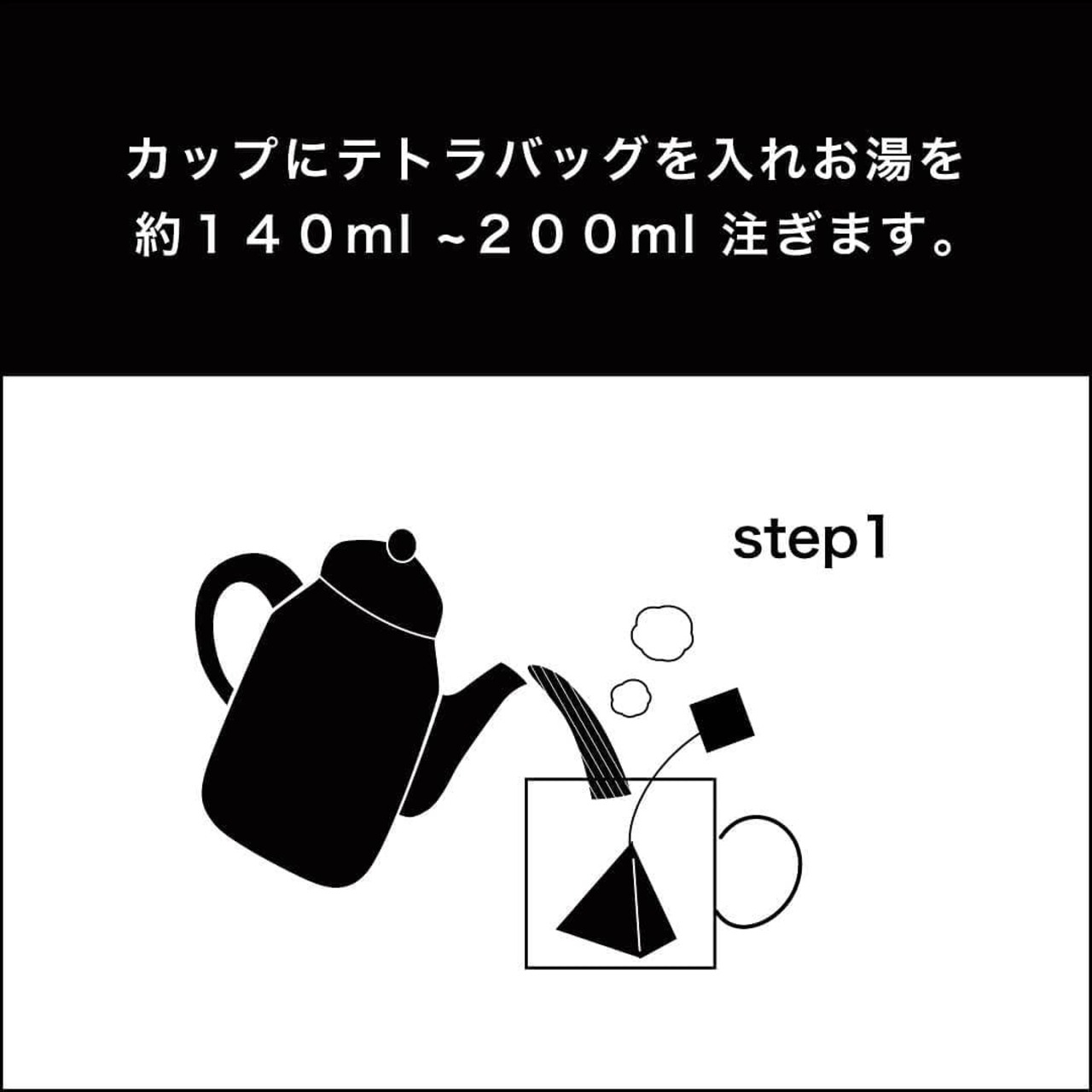 カップにテトラバッグを入れお湯を約１４０ml ~２００ml 注ぎます。

step1