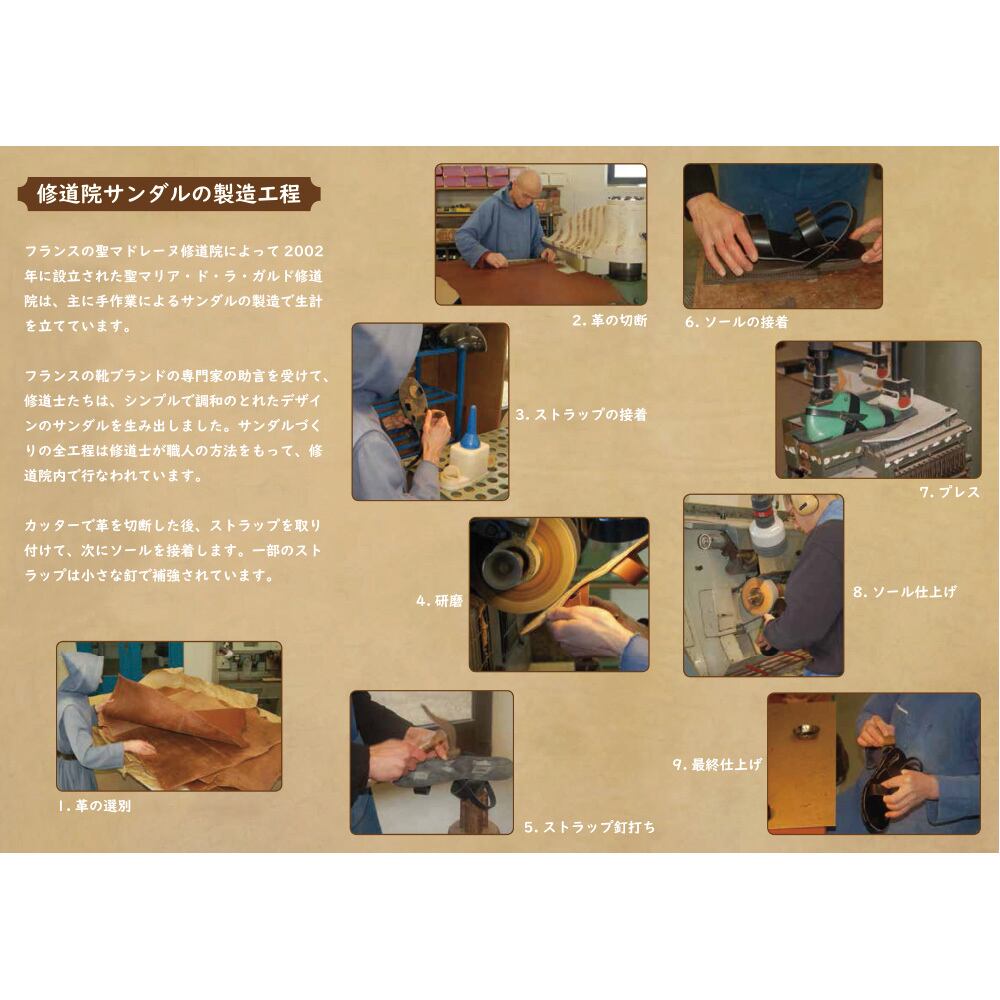 修道院サンダルの製造工程

フランスの聖マドレーヌ修道院によって 2002 年に設立された聖マリア・ド・ラ・ガルド修道院は、主に手作業によるサンダルの製造で生計を立てています。

フランスの靴ブランドの専門家の助言を受けて、修道士たちは、シンプルで調和のとれたデザインのサンダルを生み出しました。サンダルづくりの全工程は修道士が職人の方法をもって、修道院内で行なわれています。

カッターで革を切断した後、ストラップを取り付けて、次にソールを接着します。一部のストラップは小さな釘で補強されています。

1. 革の選別

2. 革の切断

3. ストラップの接着

4. 研磨

5. ストラップ釘打ち

6. ソールの接着

7. プレス

8. ソール仕上げ

9. 最終仕上げ