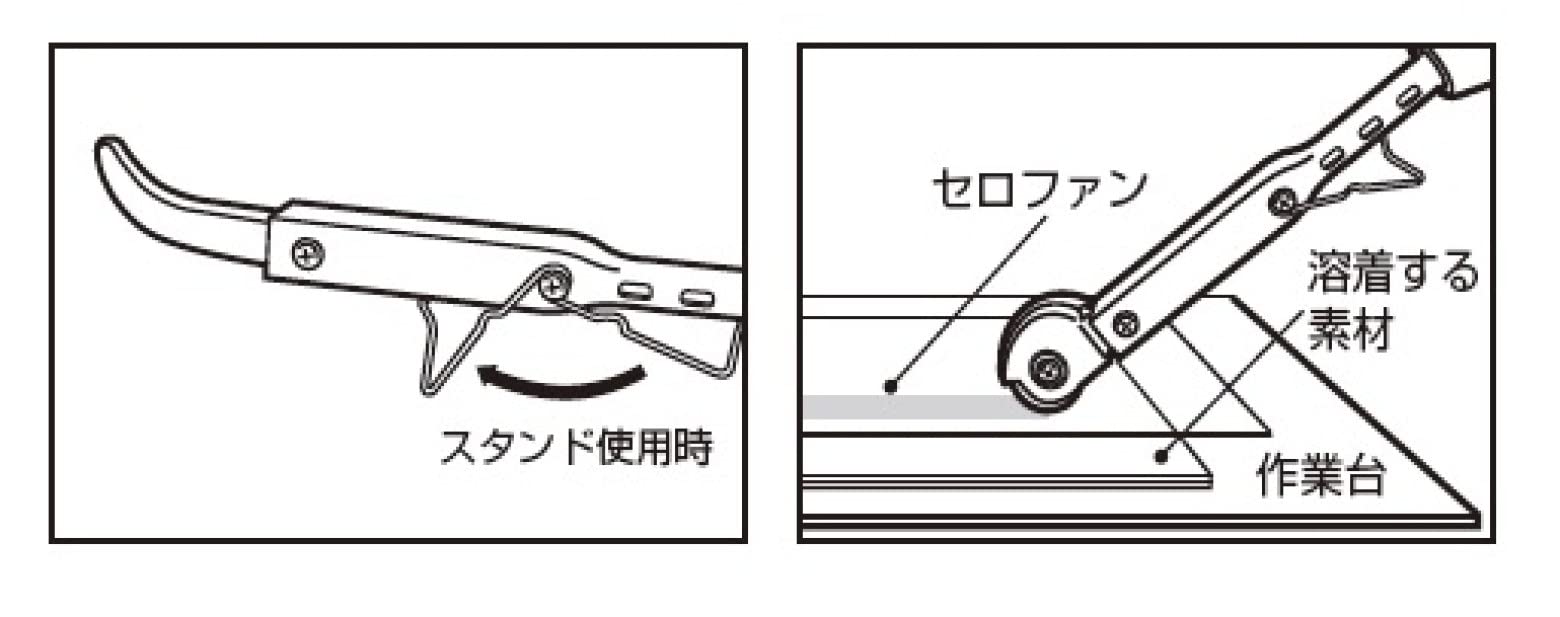 スタンド使用時

セロファン

溶着する素材

作業台