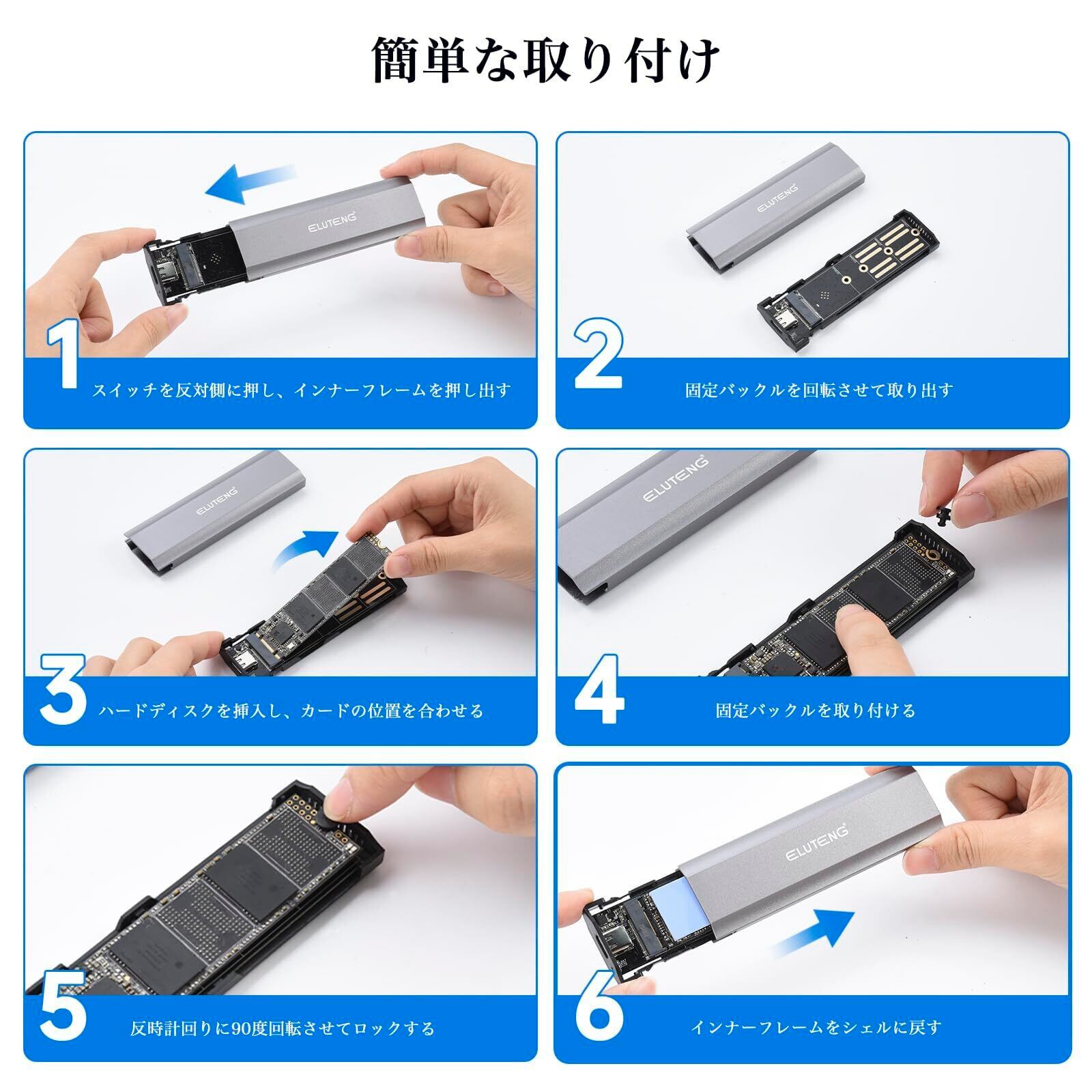 簡単な取り付け

ELUTENG

1 スイッチを反対側に押し、インナーフレームを押し出す

ELUTENG

2 固定バックルを回転させて取り出す

ELUTENG

3 ハードディスクを挿入し、カードの位置を合わせる

ELUTENG

4 固定バックルを取り付ける

5 反時計回りに90度回転させてロックする

ELUTENG

6 インナーフレームをシェルに戻す