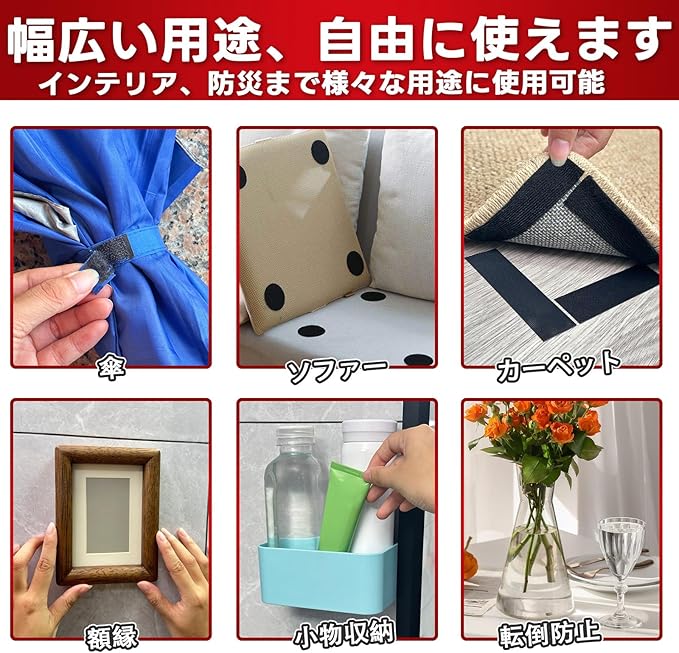 幅広い用途、自由に使えます
インテリア、防災まで様々な用途に使用可能

傘

ソファー

カーペット

額縁

小物収納

転倒防止