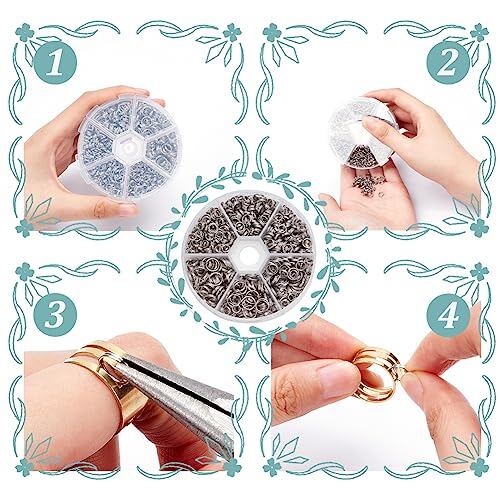 1

2

3

4