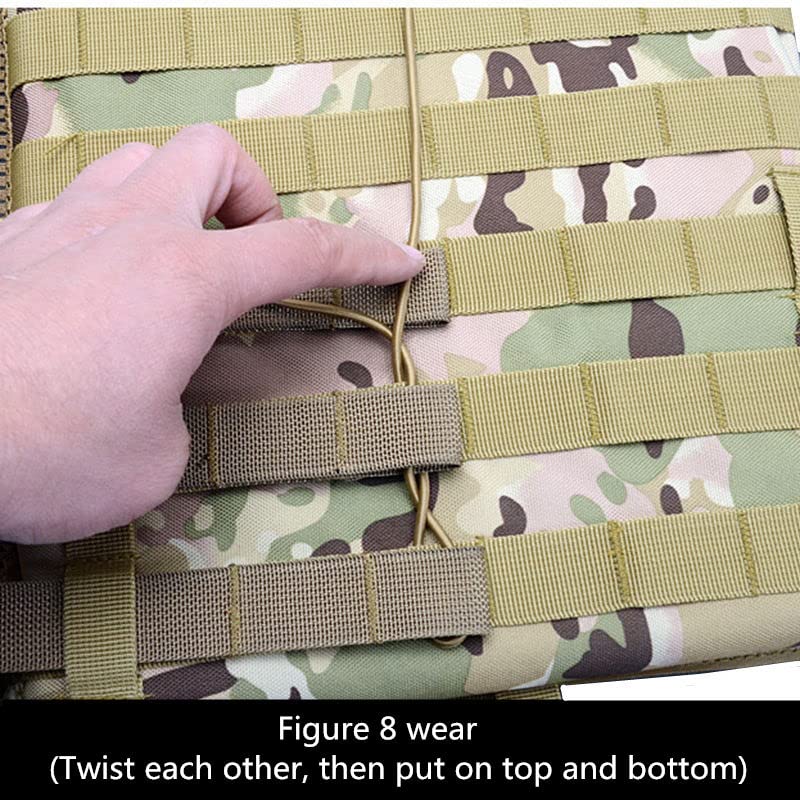 Figure 8 wear
(Twist each other, then put on top and bottom)