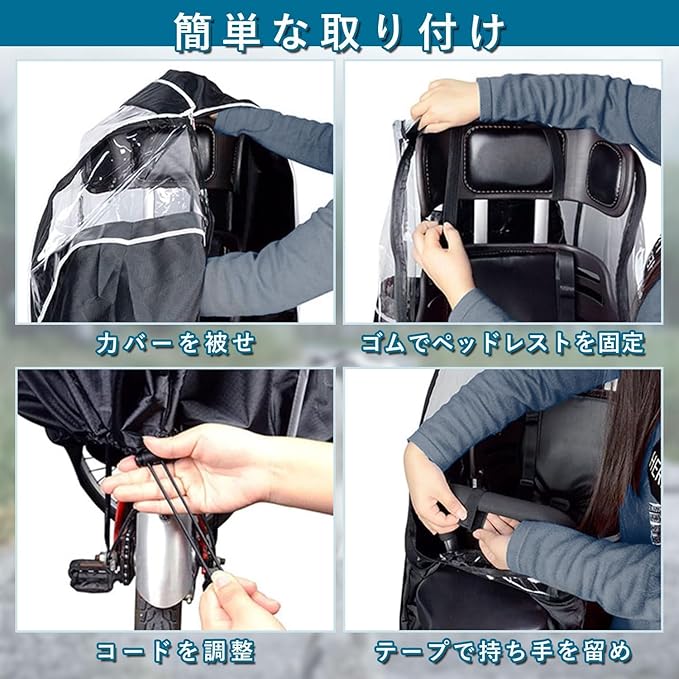 簡単な取り付け

カバーを被せ

ゴムでヘッドレストを固定

コードを調整

テープで持ち手を留め