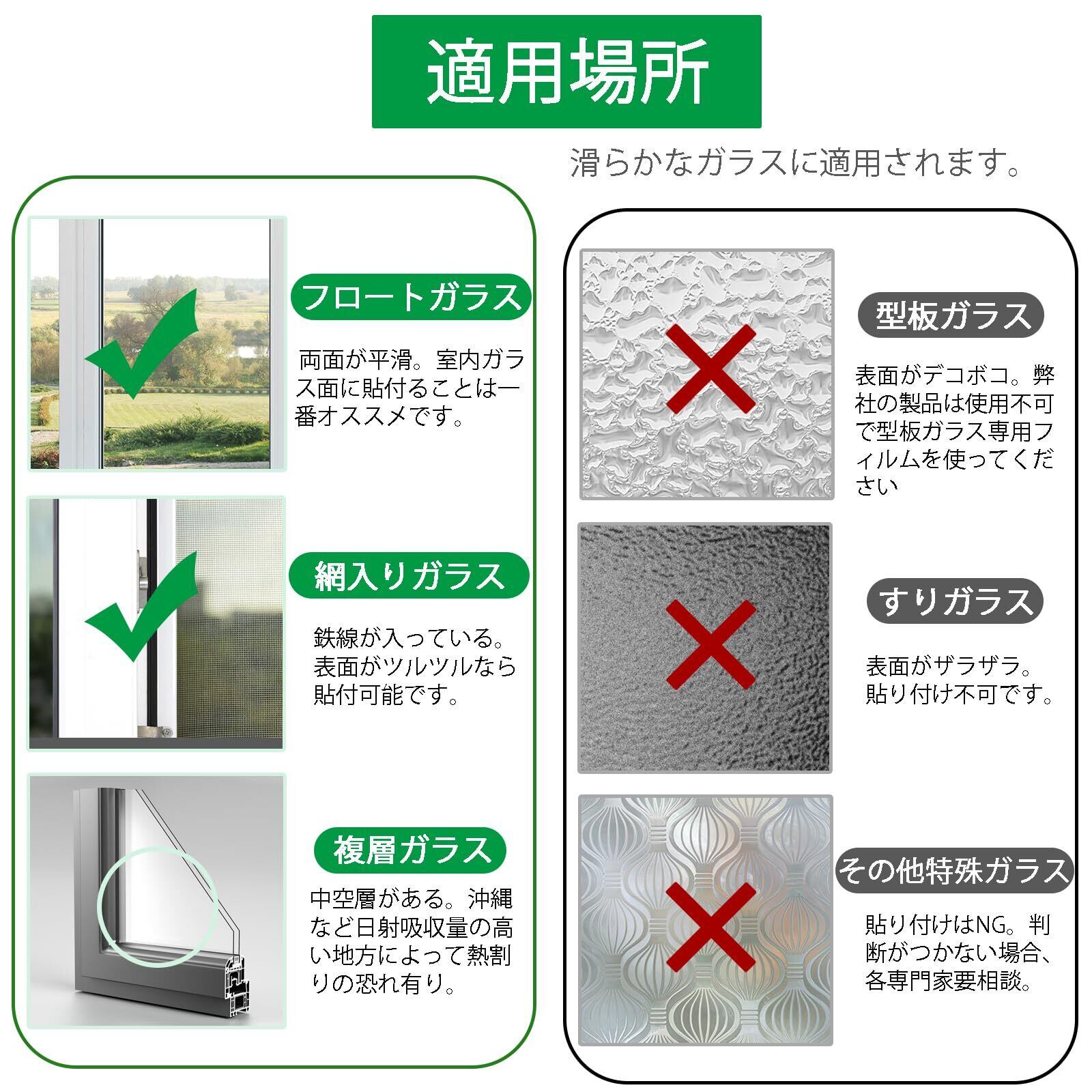 適用場所

滑らかなガラスに適用されます。

フロートガラス

両面が平滑。室内ガラス面に貼付ることは一番オススメです。

網入りガラス

鉄線が入っている。表面がツルツルなら貼付可能です。

複層ガラス

中空層がある。沖縄など日射吸収量の高い地方によって熱割りの恐れ有り。

型板ガラス

表面がデコボコ。弊社の製品は使用不可で型板ガラス専用フィルムを使ってください

すりガラス

表面がザラザラ。貼り付け不可です。

その他特殊ガラス

貼り付けはNG。判断がつかない場合、各専門家要相談。