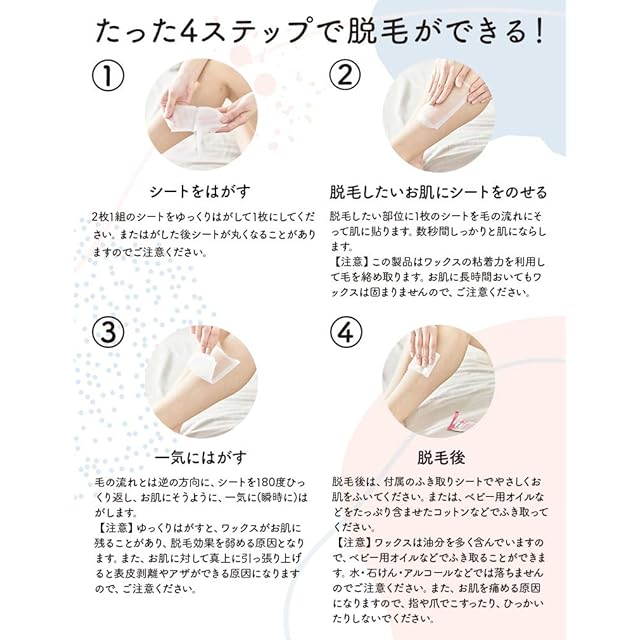 たった4ステップで脱毛ができる！

①

シートをはがす

2枚1組のシートをゆっくりはがして1枚にしてください。またはがした後シートが丸くなることがありますのでご注意ください。

②

脱毛したいお肌にシートをのせる

脱毛したい部位に1枚のシートを毛の流れにそって肌に貼ります。数秒間しっかりと肌にならします。
【注意】この製品はワックスの粘着力を利用して毛を絡め取ります。お肌に長時間おいてもワックスは固まりませんので、ご注意ください。

③

一気にはがす

毛の流れとは逆の方向に、シートを180度ひっくり返し、お肌にそうように、一気に(瞬時に)はがします。
【注意】ゆっくりはがすと、ワックスがお肌に残ることがあり、脱毛効果を弱める原因となります。また、お肌に対して真上に引っ張り上げると表皮剥離やアザができる原因になりますので、ご注意ください。

④

脱毛後

脱毛後は、付属のふき取りシートでやさしくお肌をふいてください。または、ベビー用オイルなどをたっぷり含ませたコットンなどでふき取ってください。
【注意】ワックスは油分を多く含んでいますので、ベビー用オイルなどでふき取ることができます。水・石けん・アルコールなどでは落ちませんのでご注意ください。また、お肌を痛める原因になりますので、指や爪でこすったり、ひっかいたりしないでください。