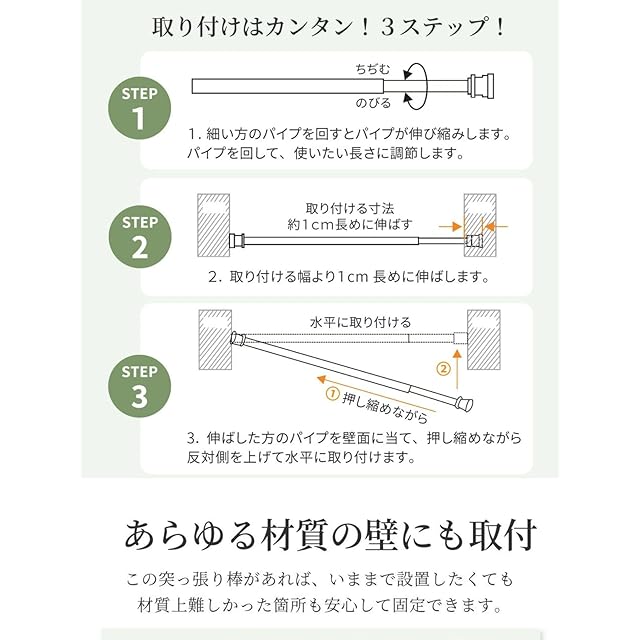 取り付けはカンタン！３ステップ！

STEP 1

ちぢむ
のびる

1. 細い方のパイプを回すとパイプが伸び縮みします。パイプを回して、使いたい長さに調節します。

STEP 2

取り付ける寸法
約1cm長めに伸ばす

2. 取り付ける幅より1cm 長めに伸ばします。

STEP 3

水平に取り付ける
②
① 押し縮めながら

3. 伸ばした方のパイプを壁面に当て、押し縮めながら反対側を上げて水平に取り付けます。

あらゆる材質の壁にも取付

この突っ張り棒があれば、いままで設置したくても材質上難しかった箇所も安心して固定できます。