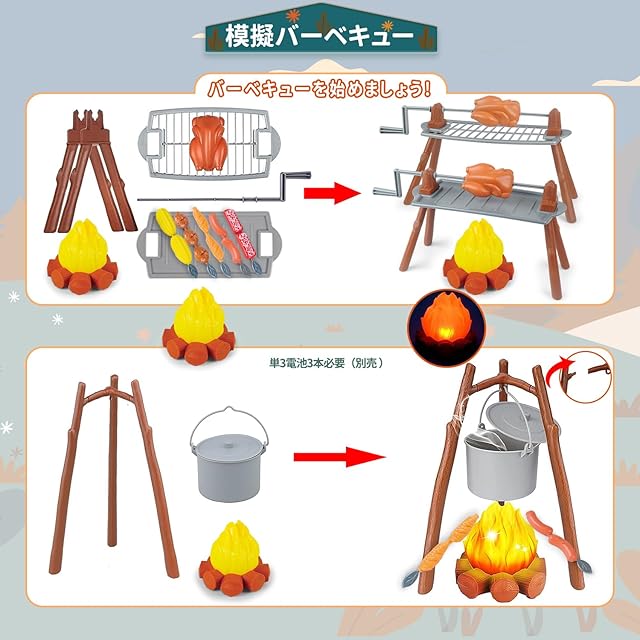 模擬バーベキュー

バーベキューを始めましょう!

単3電池3本必要（別売）