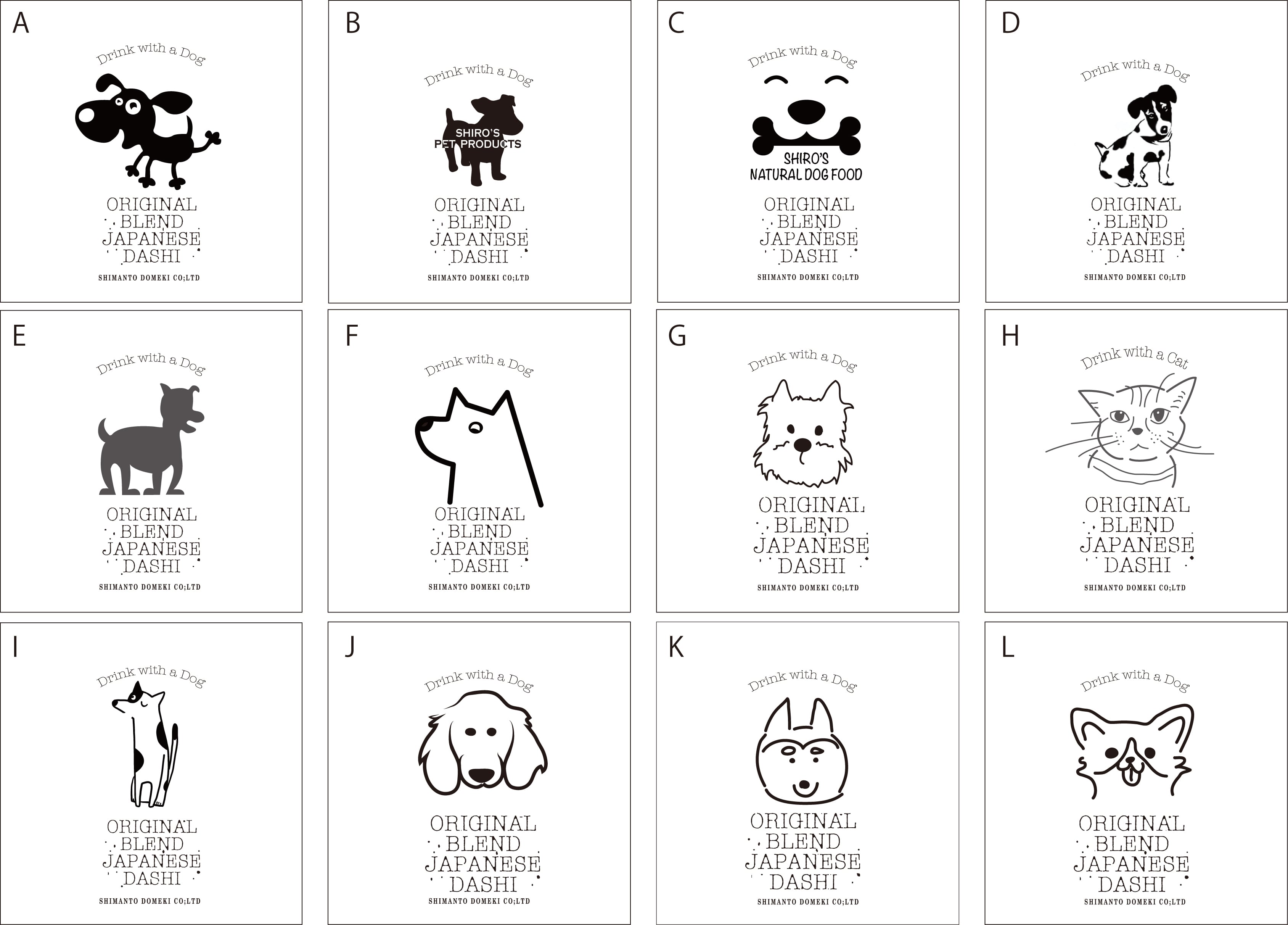 A

Drink with a Dog

ORIGINAL BLEND JAPANESE DASHI

SHIMANTO DOMEKI CO;LTD

B

Drink with a Dog

SHIRO'S PET PRODUCTS

ORIGINAL BLEND JAPANESE DASHI

SHIMANTO DOMEKI CO;LTD

C

Drink with a Dog

SHIRO'S NATURAL DOG FOOD

ORIGINAL BLEND JAPANESE DASHI

SHIMANTO DOMEKI CO;LTD

D

Drink with a Dog

ORIGINAL BLEND JAPANESE DASHI

SHIMANTO DOMEKI CO;LTD

E

Drink with a Dog

ORIGINAL BLEND JAPANESE DASHI

SHIMANTO DOMEKI CO;LTD

F

Drink with a Dog

ORIGINAL BLEND JAPANESE DASHI

SHIMANTO DOMEKI CO;LTD

G

Drink with a Dog

ORIGINAL BLEND JAPANESE DASHI

SHIMANTO DOMEKI CO;LTD

H

Drink with a Cat

ORIGINAL BLEND JAPANESE DASHI

SHIMANTO DOMEKI CO;LTD

I

Drink with a Dog

ORIGINAL BLEND JAPANESE DASHI

SHIMANTO DOMEKI CO;LTD

J

Drink with a Dog

ORIGINAL BLEND JAPANESE DASHI

SHIMANTO DOMEKI CO;LTD

K

Drink with a Dog

ORIGINAL BLEND JAPANESE DASHI

SHIMANTO DOMEKI CO;LTD

L

Drink with a Dog

ORIGINAL BLEND JAPANESE DASHI

SHIMANTO DOMEKI CO;LTD