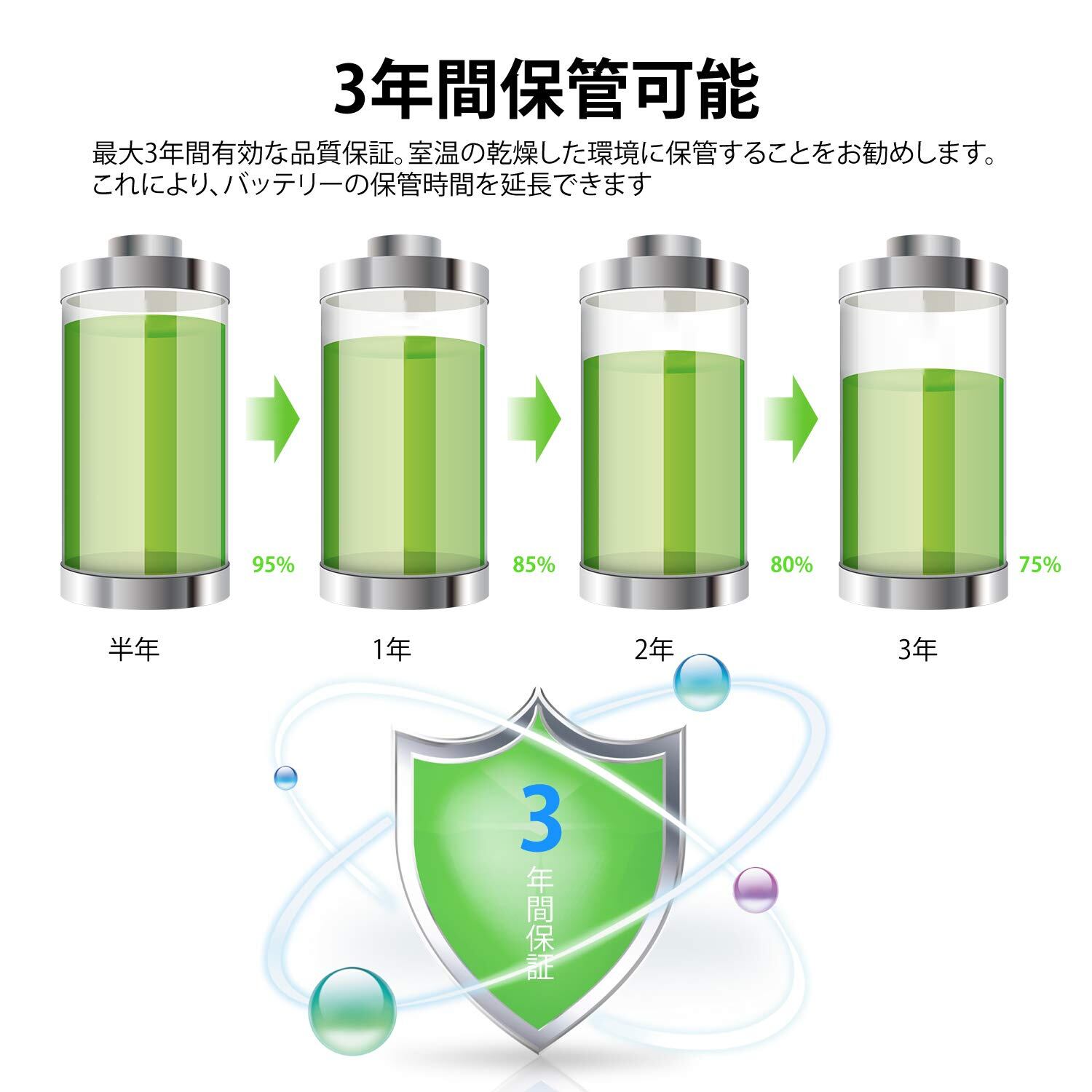 3年間保管可能

最大3年間有効な品質保証。室温の乾燥した環境に保管することをお勧めします。これにより、バッテリーの保管時間を延長できます

95%

85%

80%

75%

半年

1年

2年

3年

3
年間保証