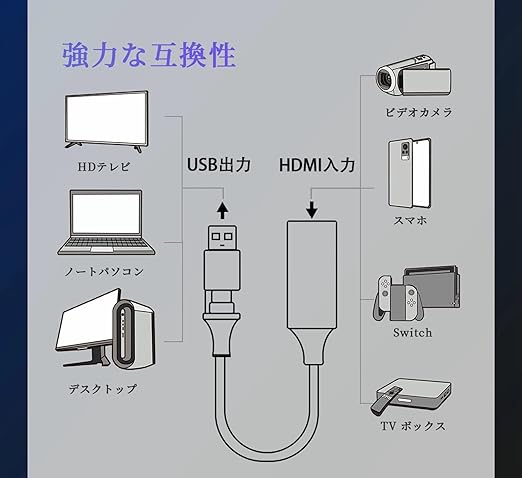 強力な互換性

HDテレビ

ノートパソコン

デスクトップ

USB出力

HDMI入力

ビデオカメラ

スマホ

Switch

TV ボックス