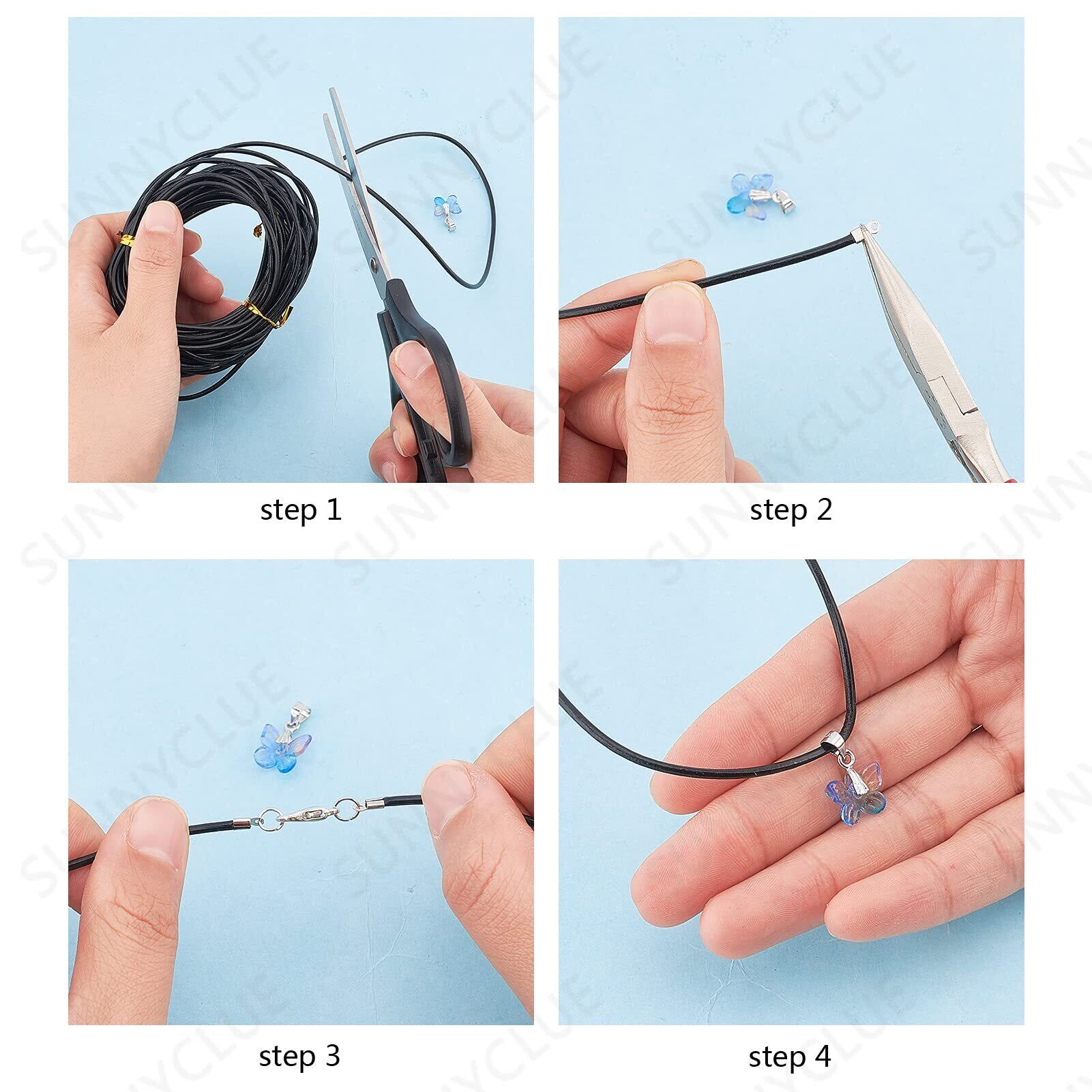 SUNNYCLUE

step 1

step 2

step 3

step 4