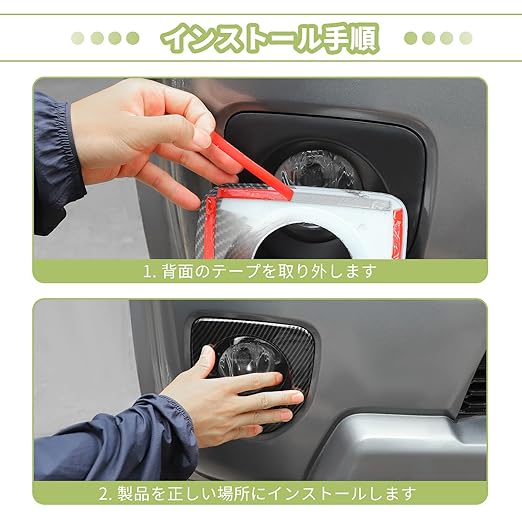 インストール手順

1. 背面のテープを取り外します

2. 製品を正しい場所にインストールします