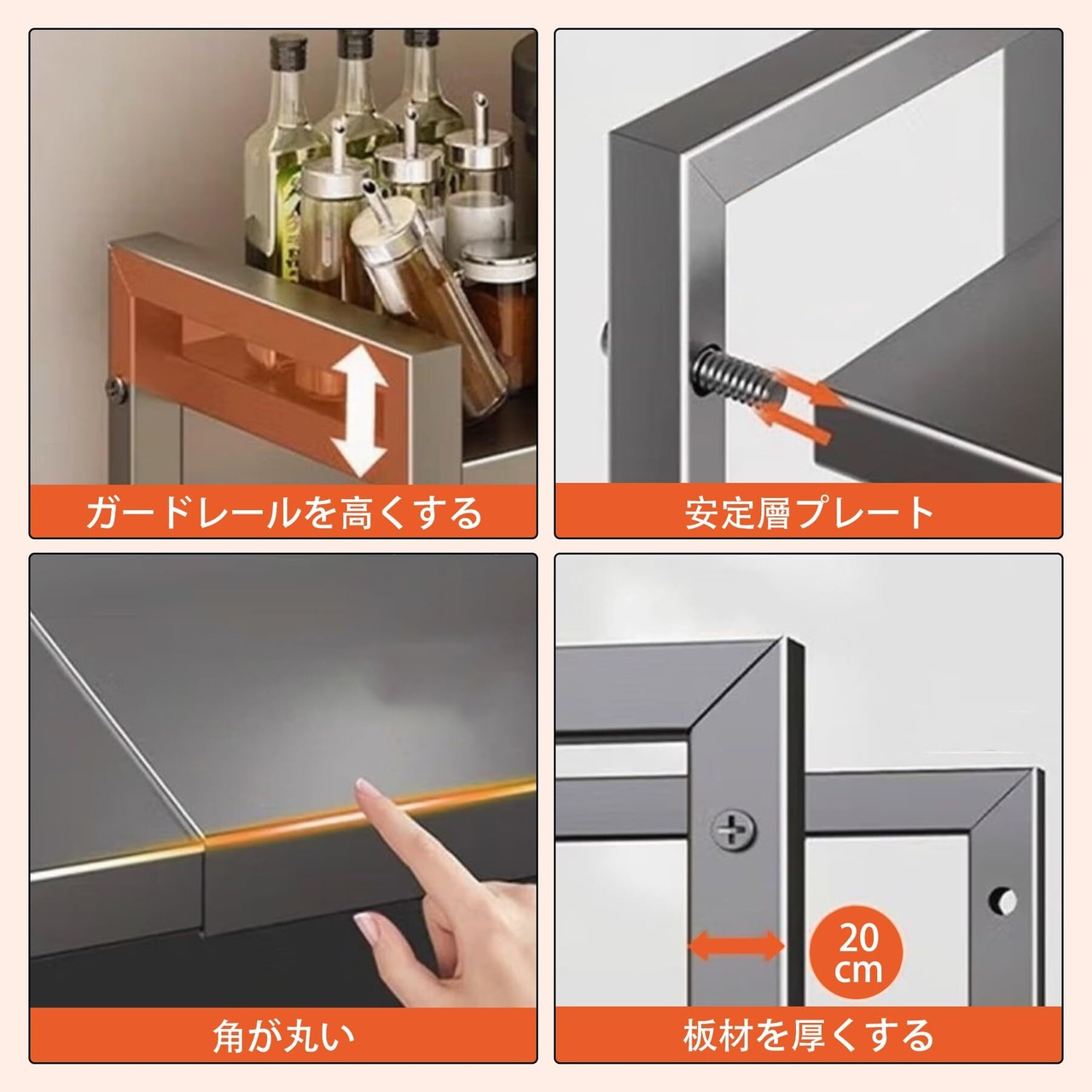 ガードレールを高くする

安定層プレート

角が丸い

20
cm

板材を厚くする