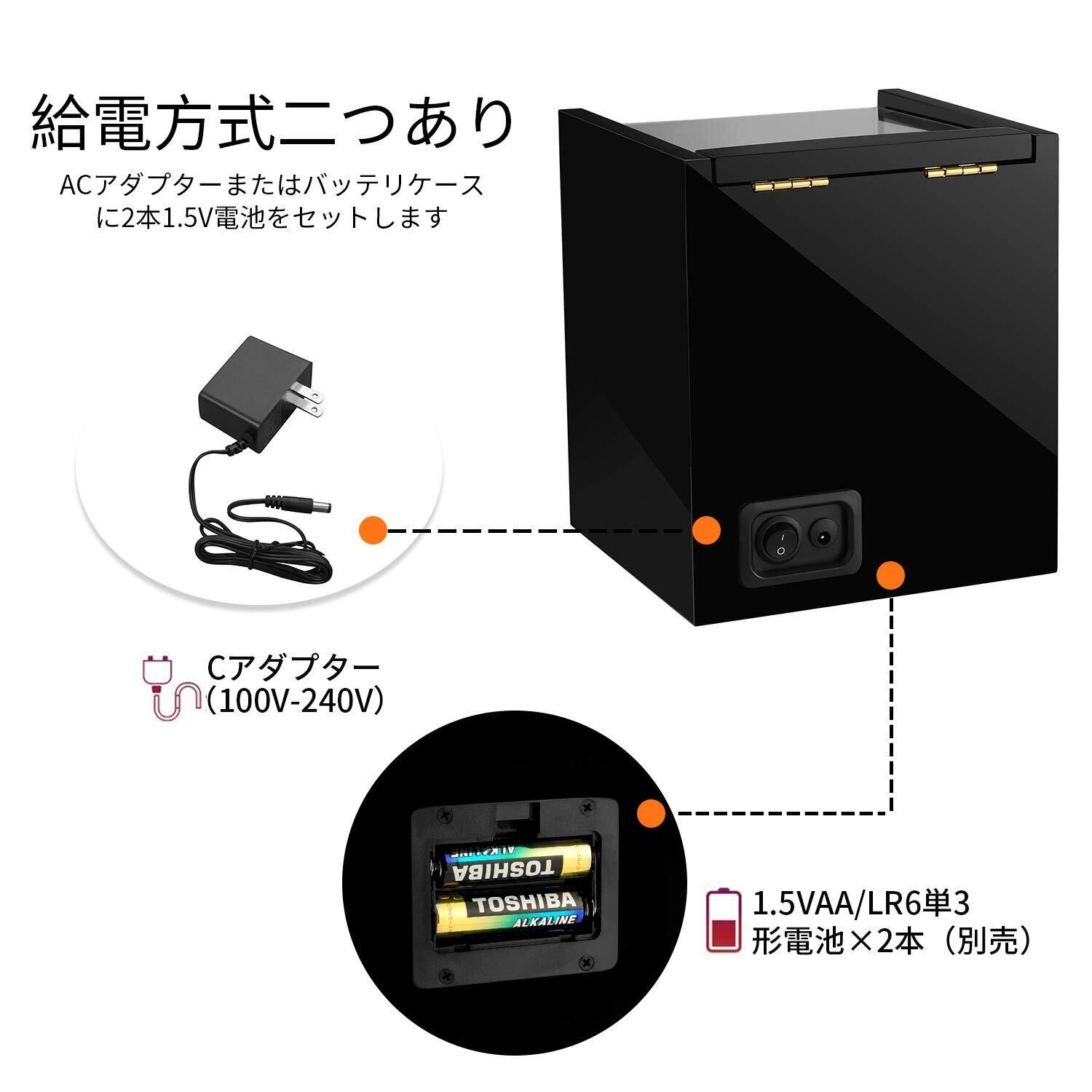 給電方式二つあり

ACアダプターまたはバッテリケースに2本1.5V電池をセットします

Cアダプター
(100V-240V)

TOSHIBA
ALKALINE
TOSHIBA
ALKALINE

1.5VAA/LR6単3形電池×2本（別売）