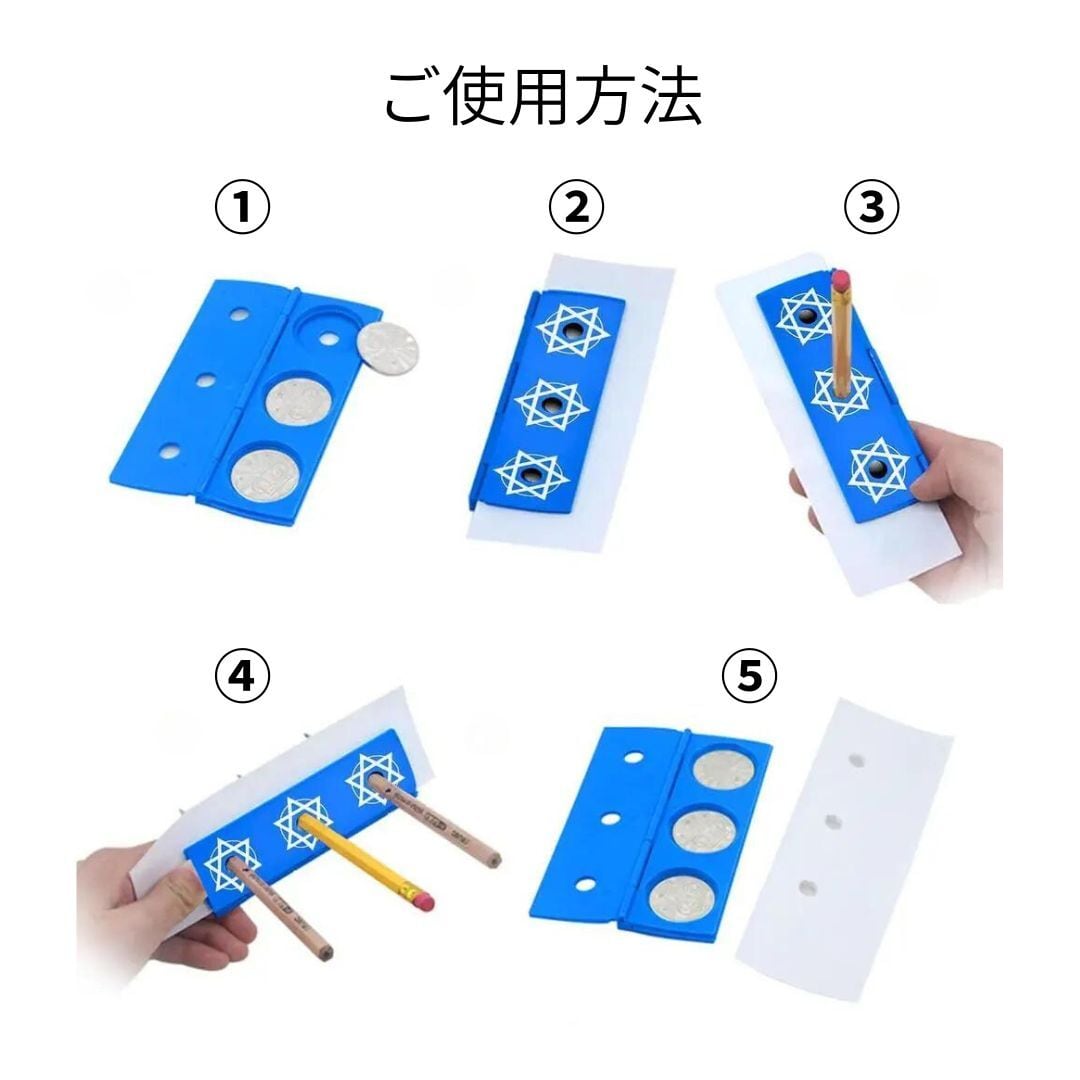 ご使用方法

①

②

③

④

⑤