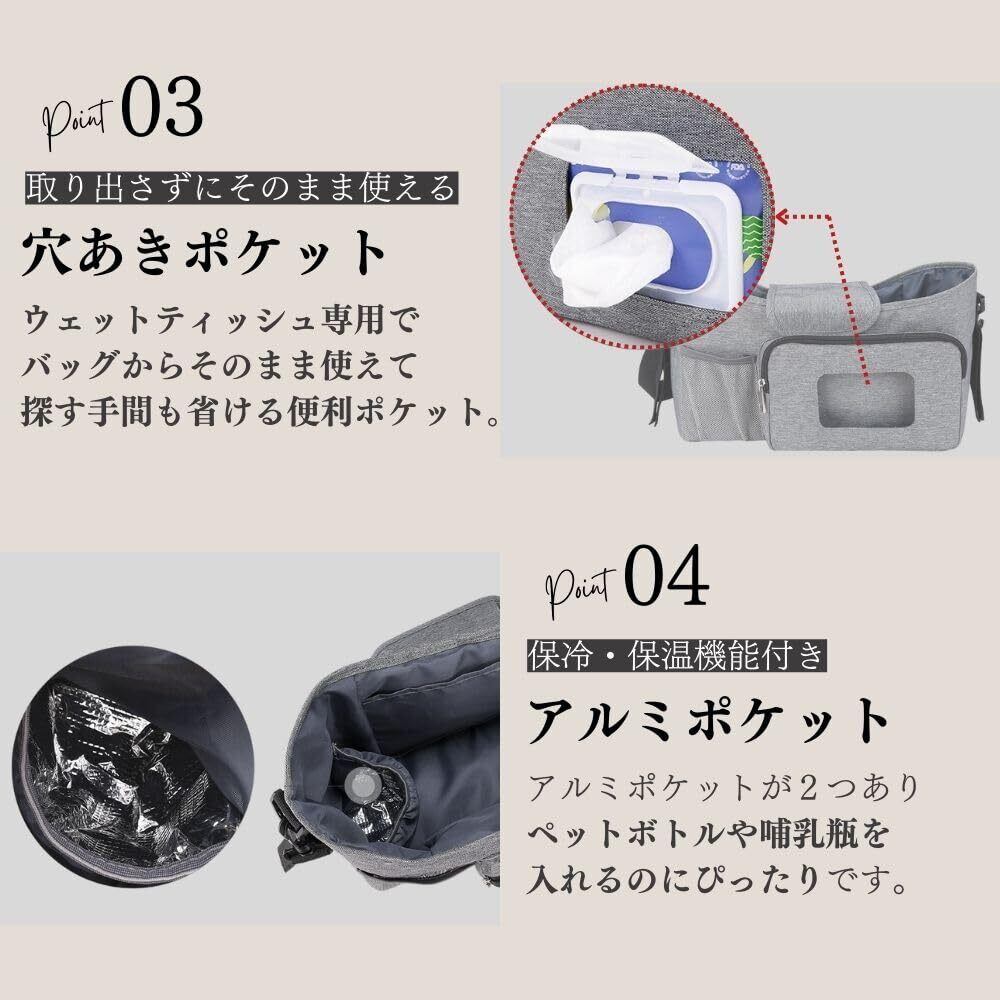 Point 03

取り出さずにそのまま使える

穴あきポケット

ウェットティッシュ専用で
バッグからそのまま使えて
探す手間も省ける便利ポケット。

Point 04

保冷・保温機能付き

アルミポケット

アルミポケットが２つあり
ペットボトルや哺乳瓶を
入れるのにぴったりです。