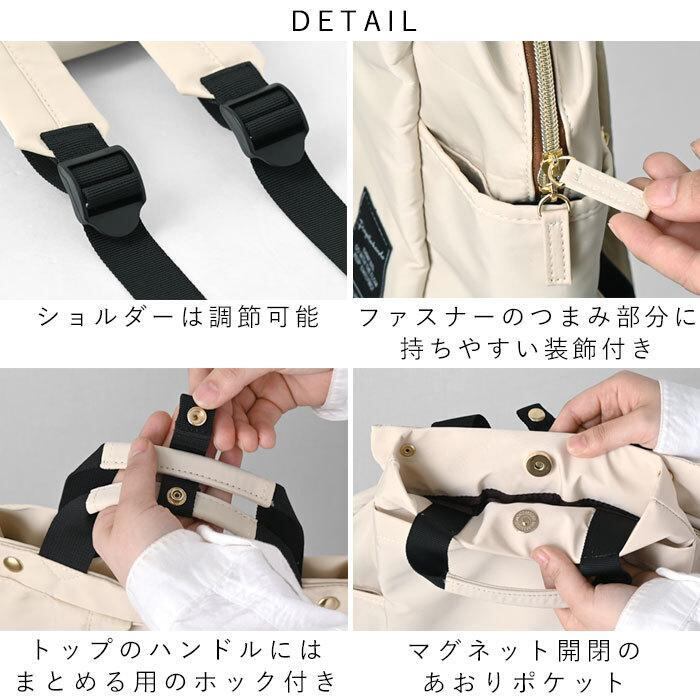 DETAIL

ショルダーは調節可能

ファスナーのつまみ部分に持ちやすい装飾付き

トップのハンドルにはまとめる用のホック付き

マグネット開閉のあおりポケット