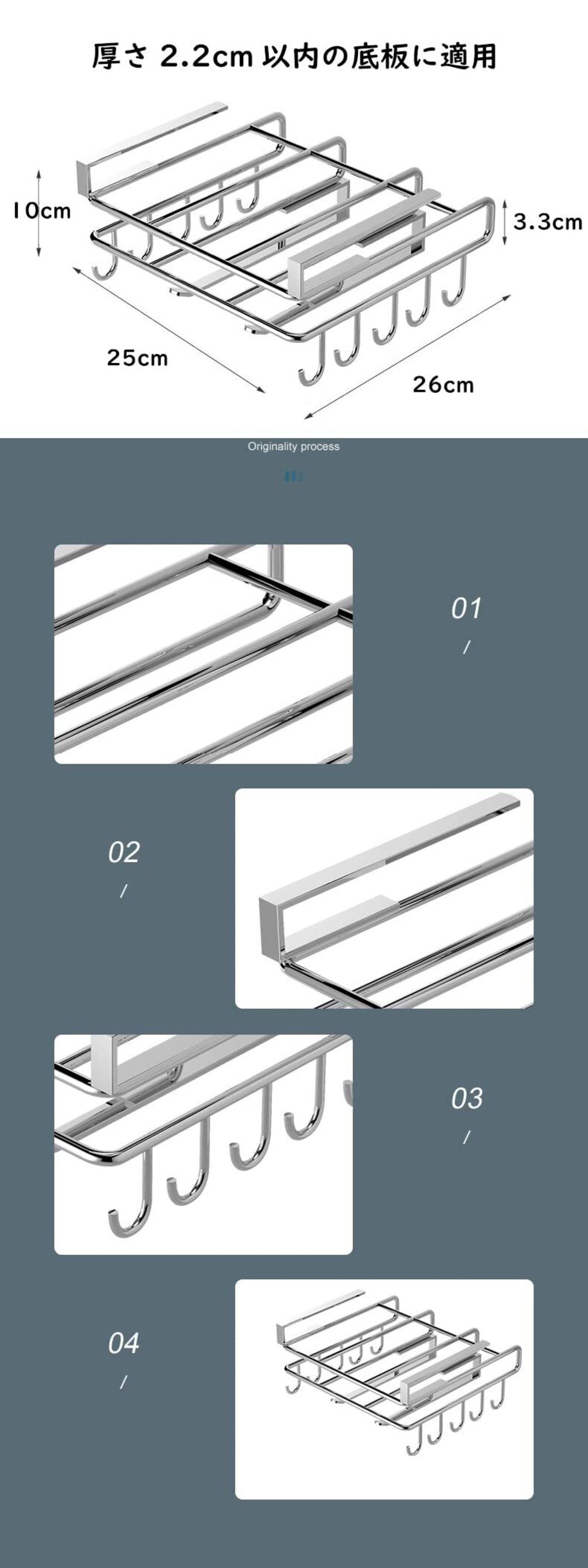 厚さ 2.2cm 以内の底板に適用

10cm

3.3cm

25cm

26cm

Originality process

01
/

02
/

03
/

04
/