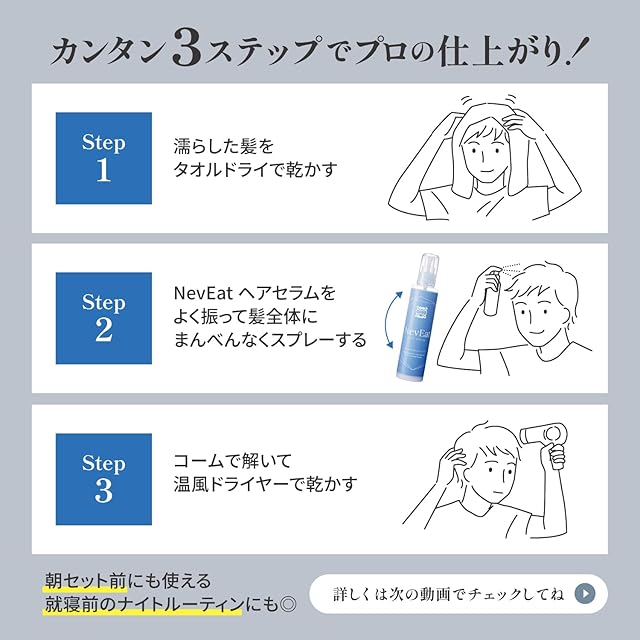 カンタン3ステップでプロの仕上がり!

Step 1
濡らした髪を
タオルドライで乾かす

Step 2
NevEat ヘアセラムを
よく振って髪全体に
まんべんなくスプレーする

NevEat

Step 3
コームで解いて
温風ドライヤーで乾かす

朝セット前にも使える
就寝前のナイトルーティンにも◎

詳しくは次の動画でチェックしてね