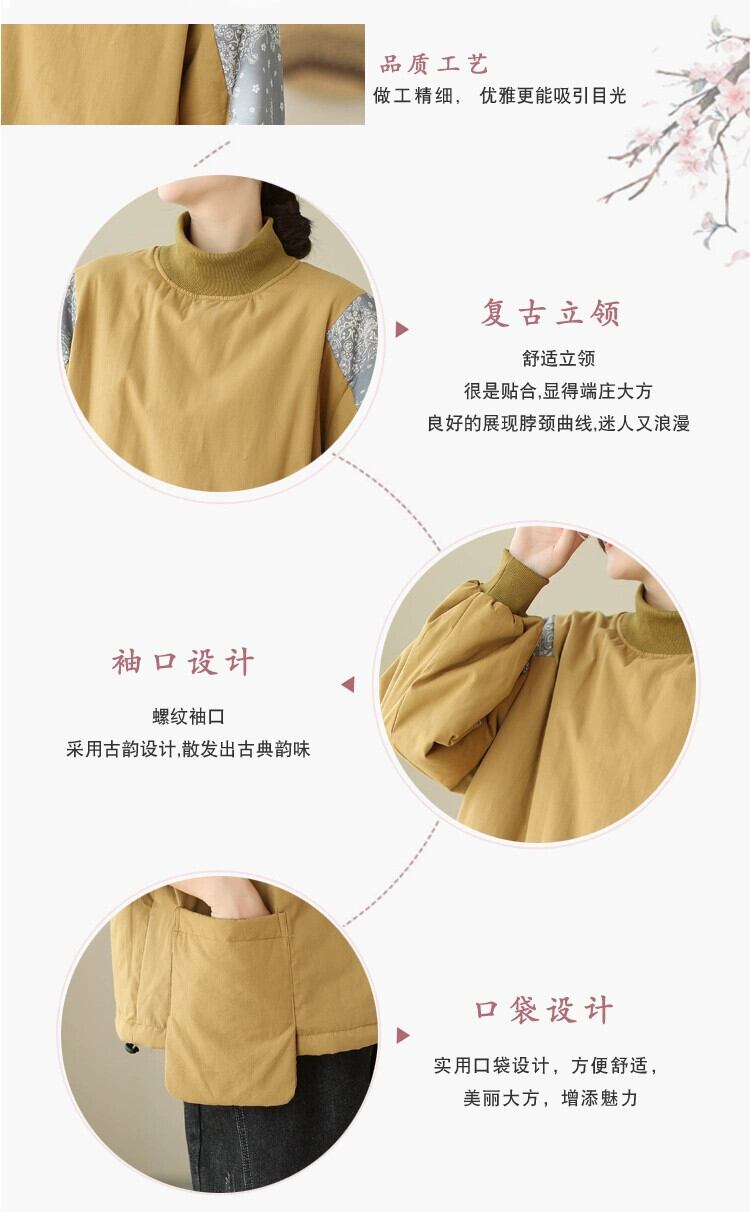 品质工艺
做工精细， 优雅更能吸引目光

复古立领
舒适立领
很是贴合,显得端庄大方
良好的展现脖颈曲线,迷人又浪漫

袖口设计
螺纹袖口
采用古韵设计,散发出古典韵味

口袋设计
实用口袋设计，方便舒适，
美丽大方，增添魅力