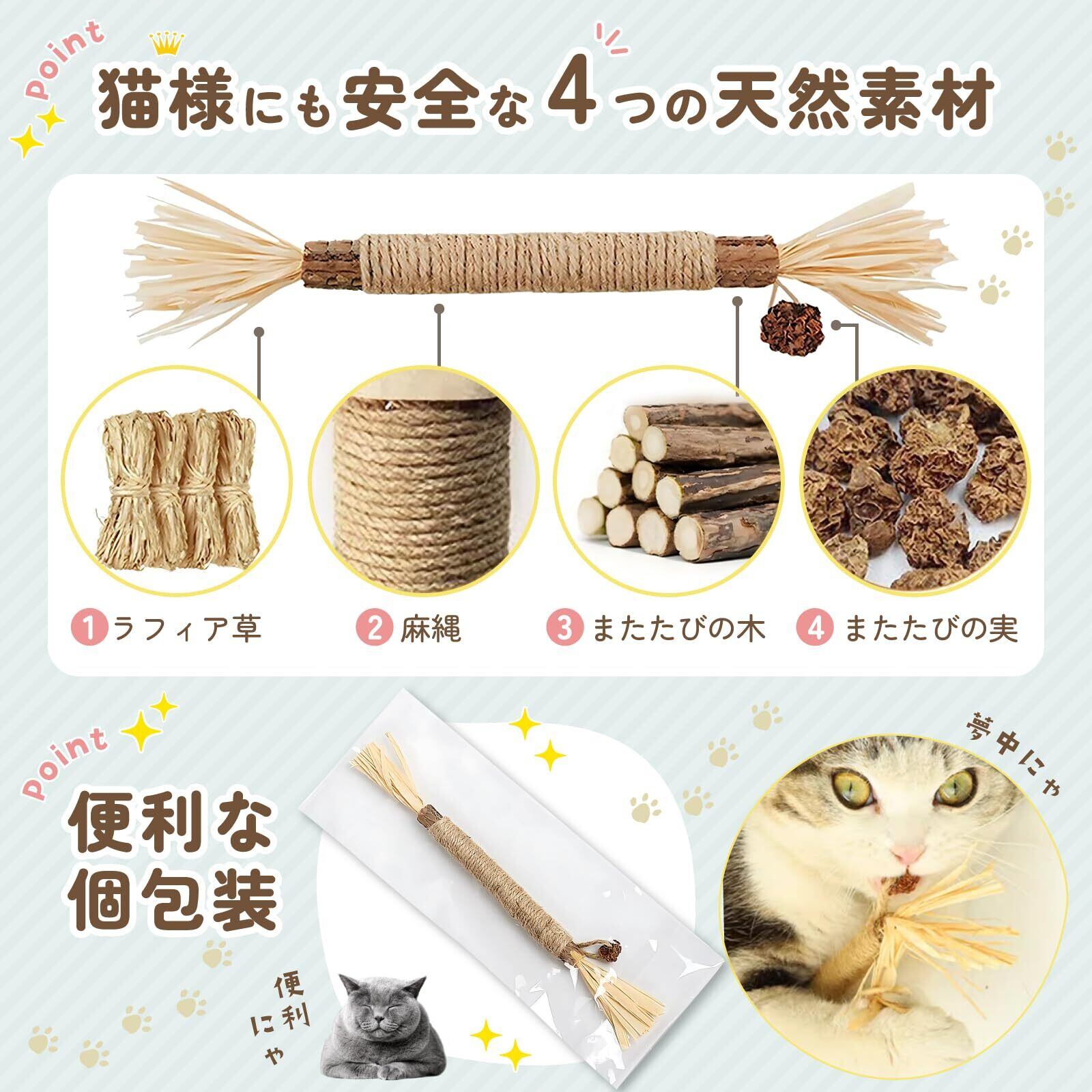 Point

猫様にも安全な4つの天然素材

1 ラフィア草

2 麻縄

3 またたびの木

4 またたびの実

Point

便利な個包装

夢中にゃ

便利にゃ