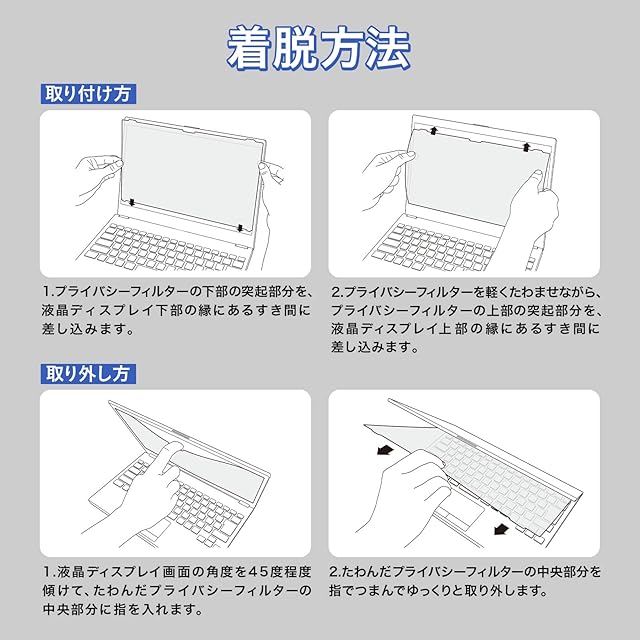 着脱方法

取り付け方

1.プライバシーフィルターの下部の突起部分を、液晶ディスプレイ下部の縁にあるすき間に差し込みます。

2.プライバシーフィルターを軽くたわませながら、プライバシーフィルターの上部の突起部分を、液晶ディスプレイ上部の縁にあるすき間に差し込みます。

取り外し方

1.液晶ディスプレイ画面の角度を45度程度傾けて、たわんだプライバシーフィルターの中央部分に指を入れます。

2.たわんだプライバシーフィルターの中央部分を指でつまんでゆっくりと取り外します。