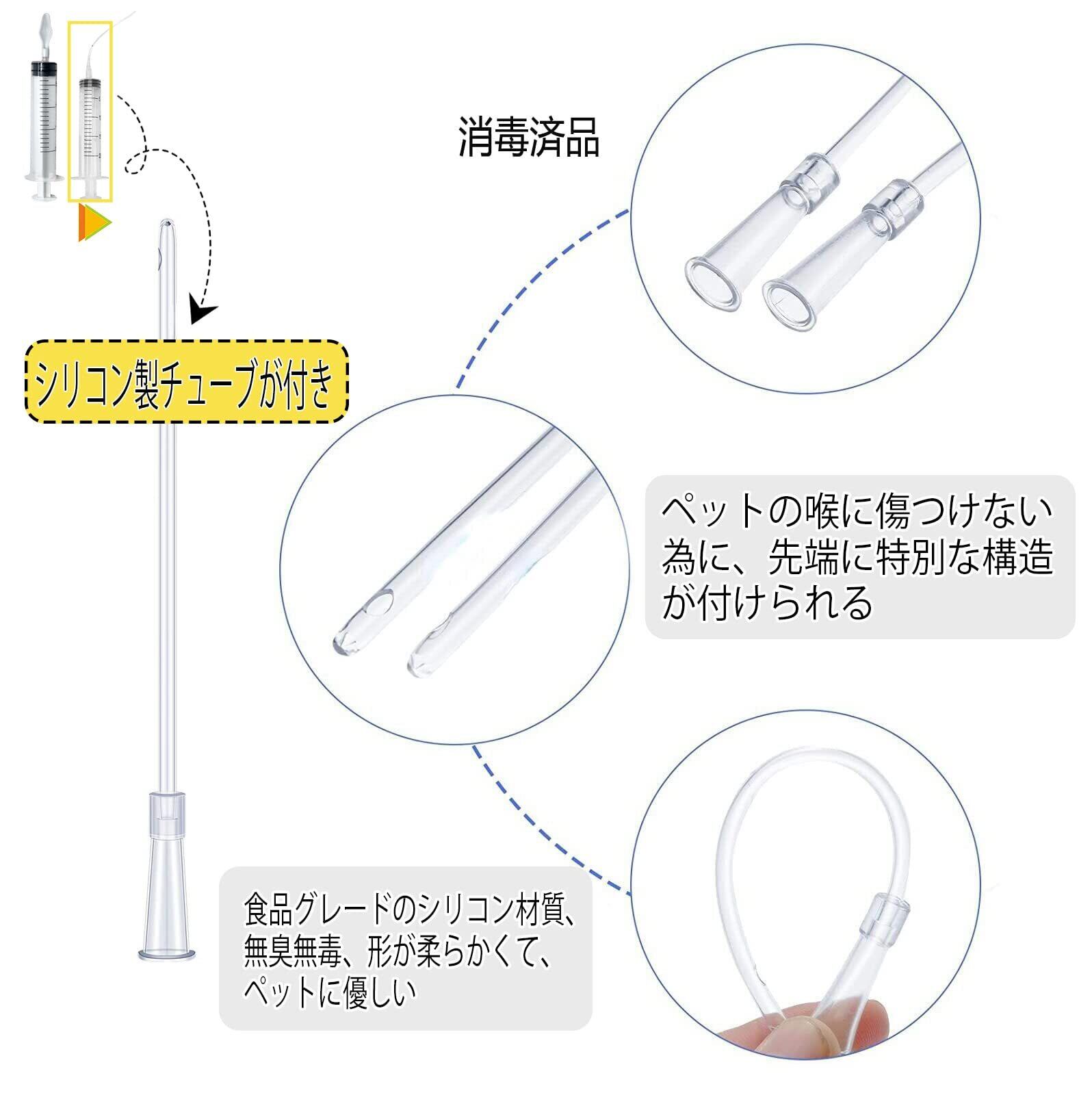 消毒済品

シリコン製チューブが付き

ペットの喉に傷つけない為に、先端に特別な構造が付けられる

食品グレードのシリコン材質、無臭無毒、形が柔らかくて、ペットに優しい