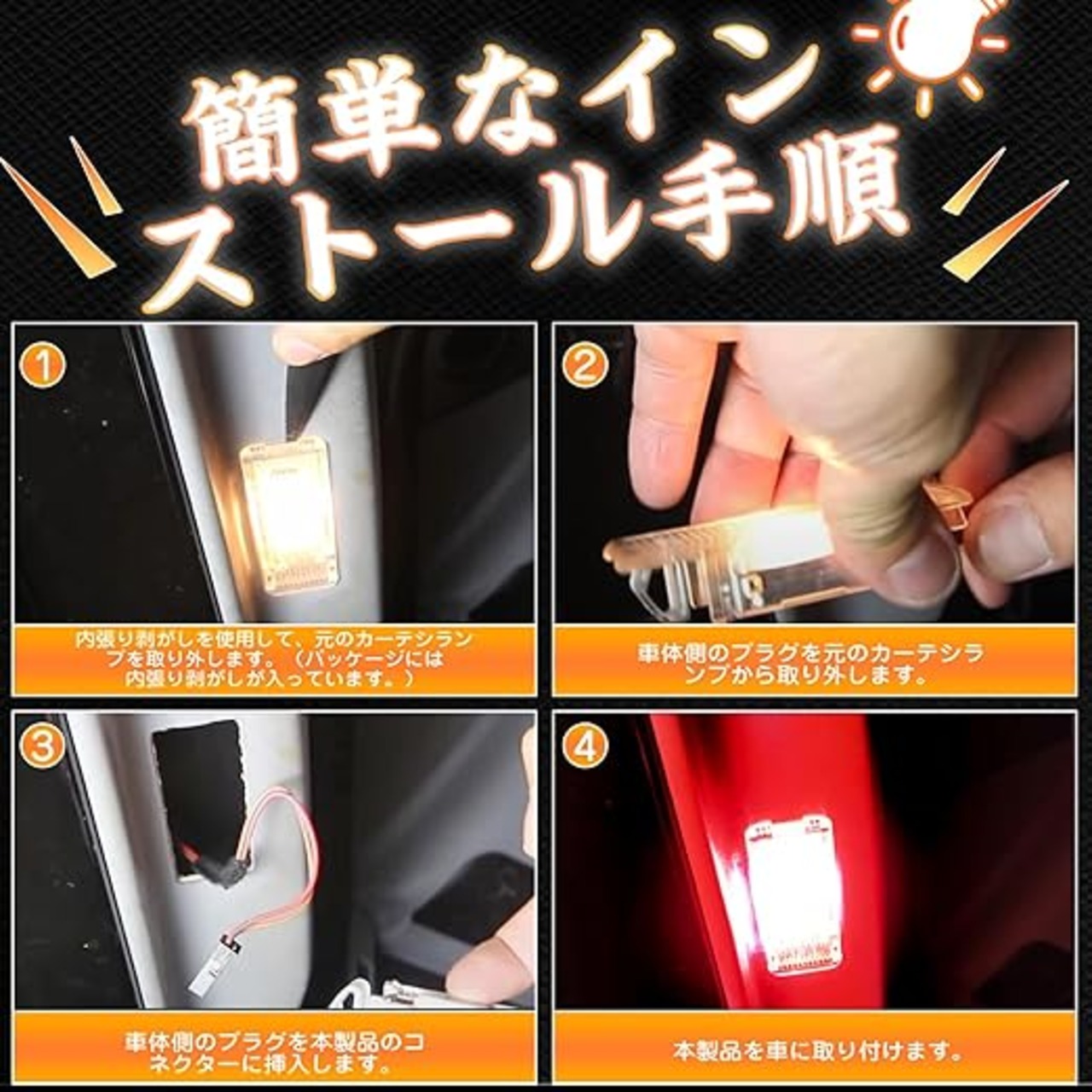 簡単なインストール手順

1

内張り剥がしを使用して、元のカーテシランプを取り外します。（パッケージには内張り剥がしが入っています。）

2

車体側のプラグを元のカーテシランプから取り外します。

3

車体側のプラグを本製品のコネクターに挿入します。

4

本製品を車に取り付けます。