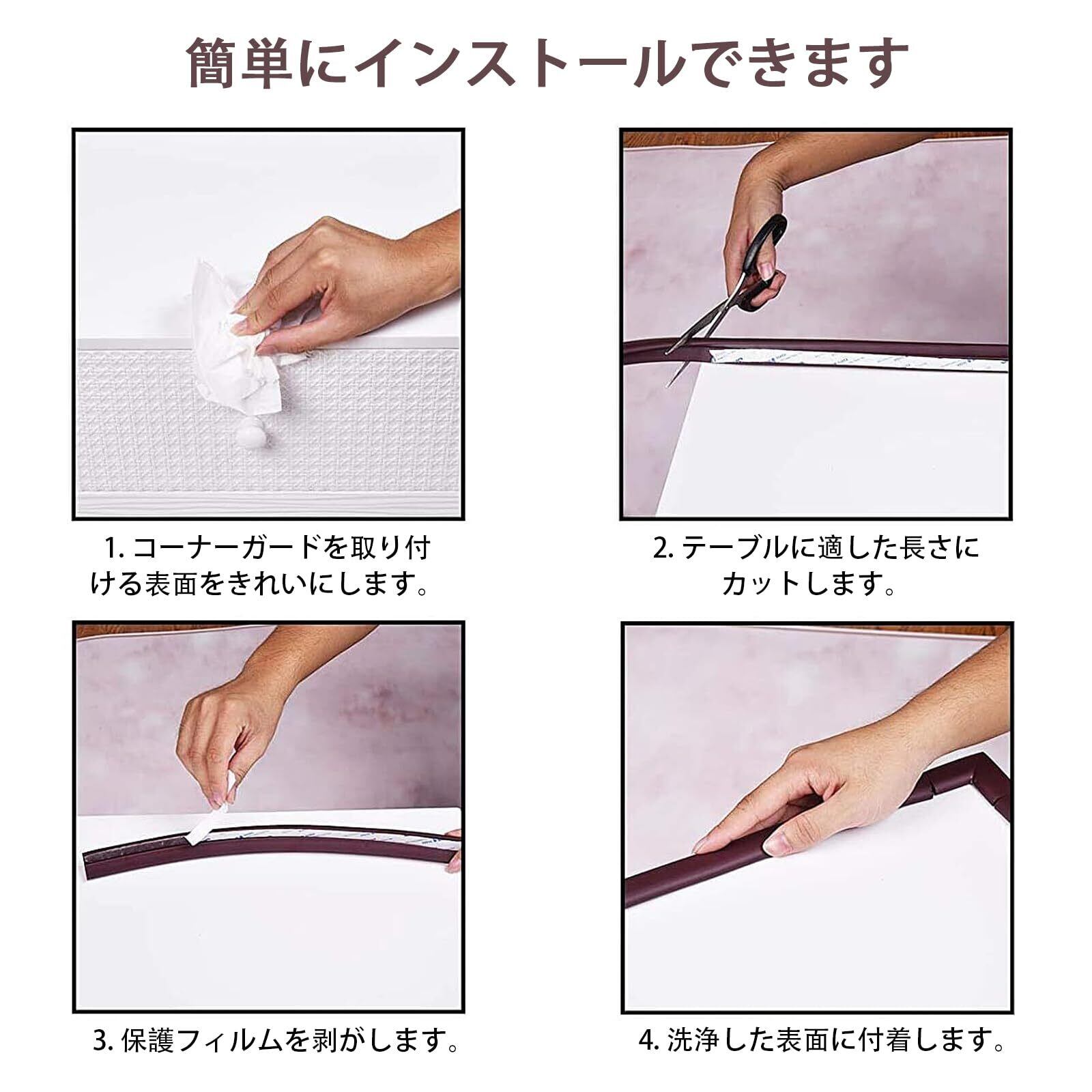 簡単にインストールできます

1. コーナーガードを取り付ける表面をきれいにします。

2. テーブルに適した長さにカットします。

3. 保護フィルムを剥がします。

4. 洗浄した表面に付着します。