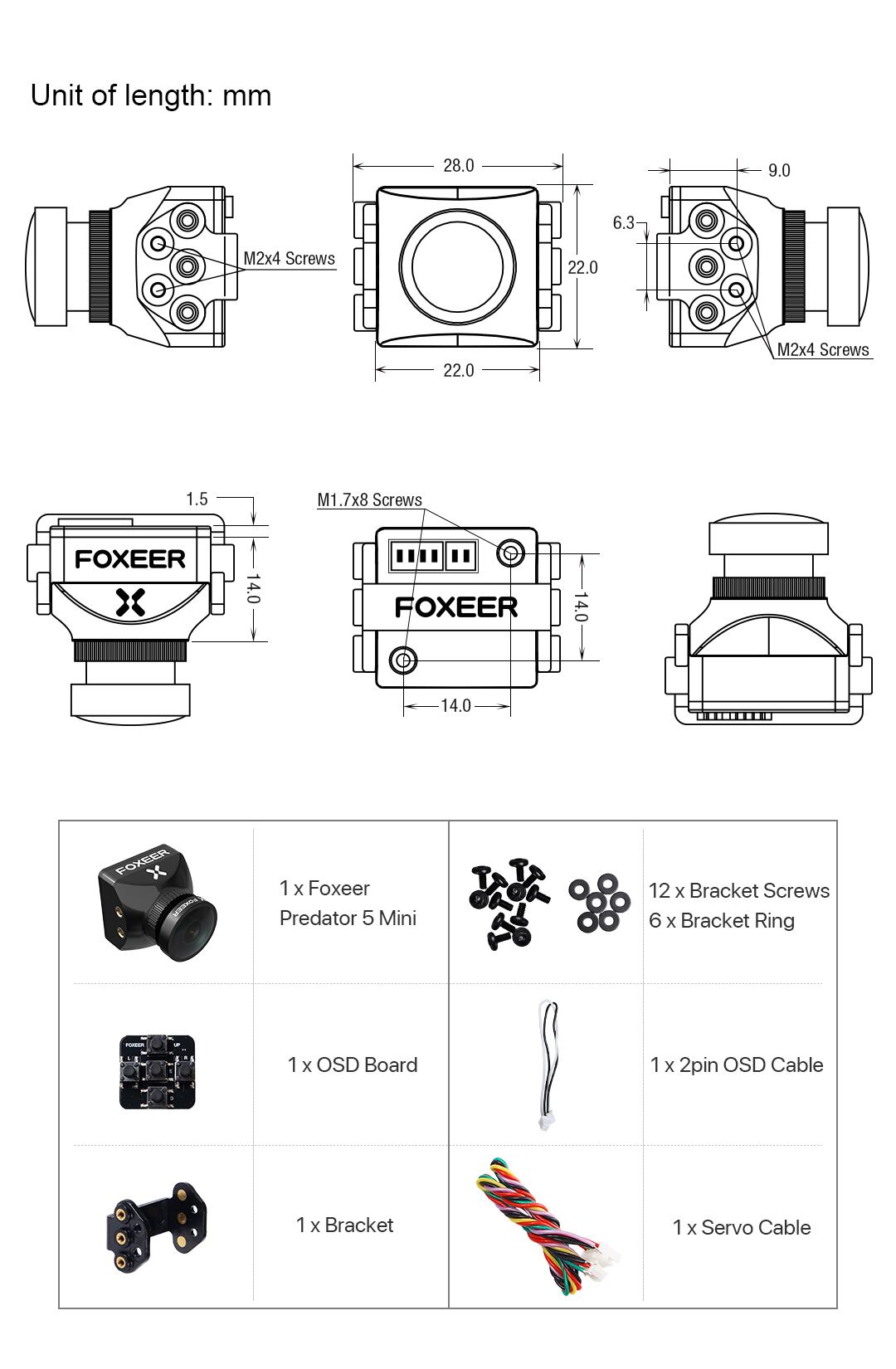 Unit of length: mm

M2x4 Screws

28.0

22.0

22.0

9.0

6.3

M2x4 Screws

1.5

FOXEER

14.0

M1.7x8 Screws

FOXEER

14.0

14.0

| | | | |
|---|---|---|---|
| FOXEER FOXEER | 1 x Foxeer Predator 5 Mini | | 12 x Bracket Screws 6 x Bracket Ring |
| FOXEER UP | 1 x OSD Board | | 1 x 2pin OSD Cable |
| | 1 x Bracket | | 1 x Servo Cable |