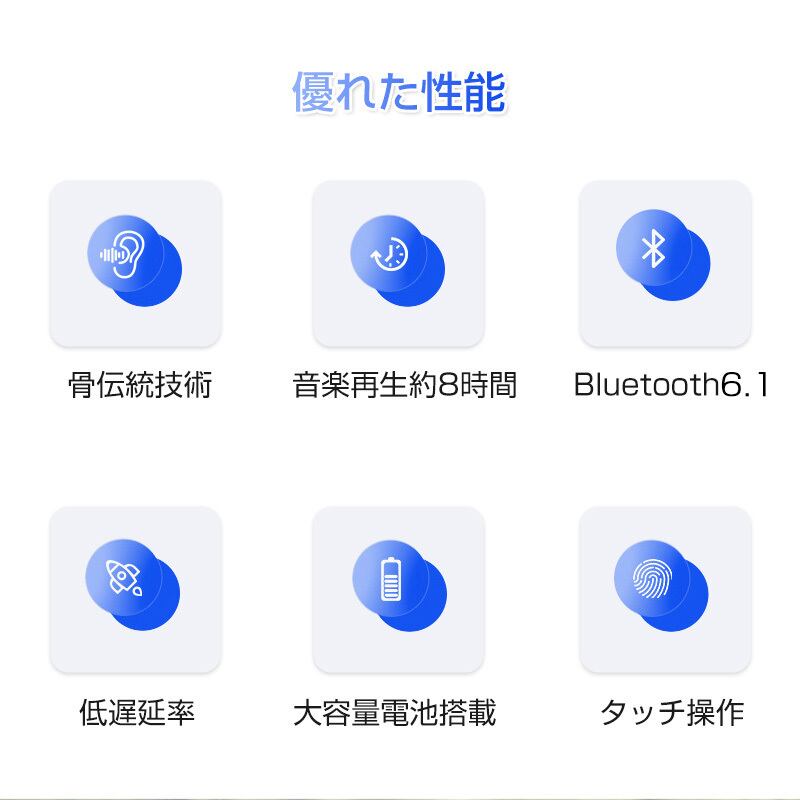 優れた性能

骨伝統技術

音楽再生約8時間

Bluetooth6.1

低遅延率

大容量電池搭載

タッチ操作