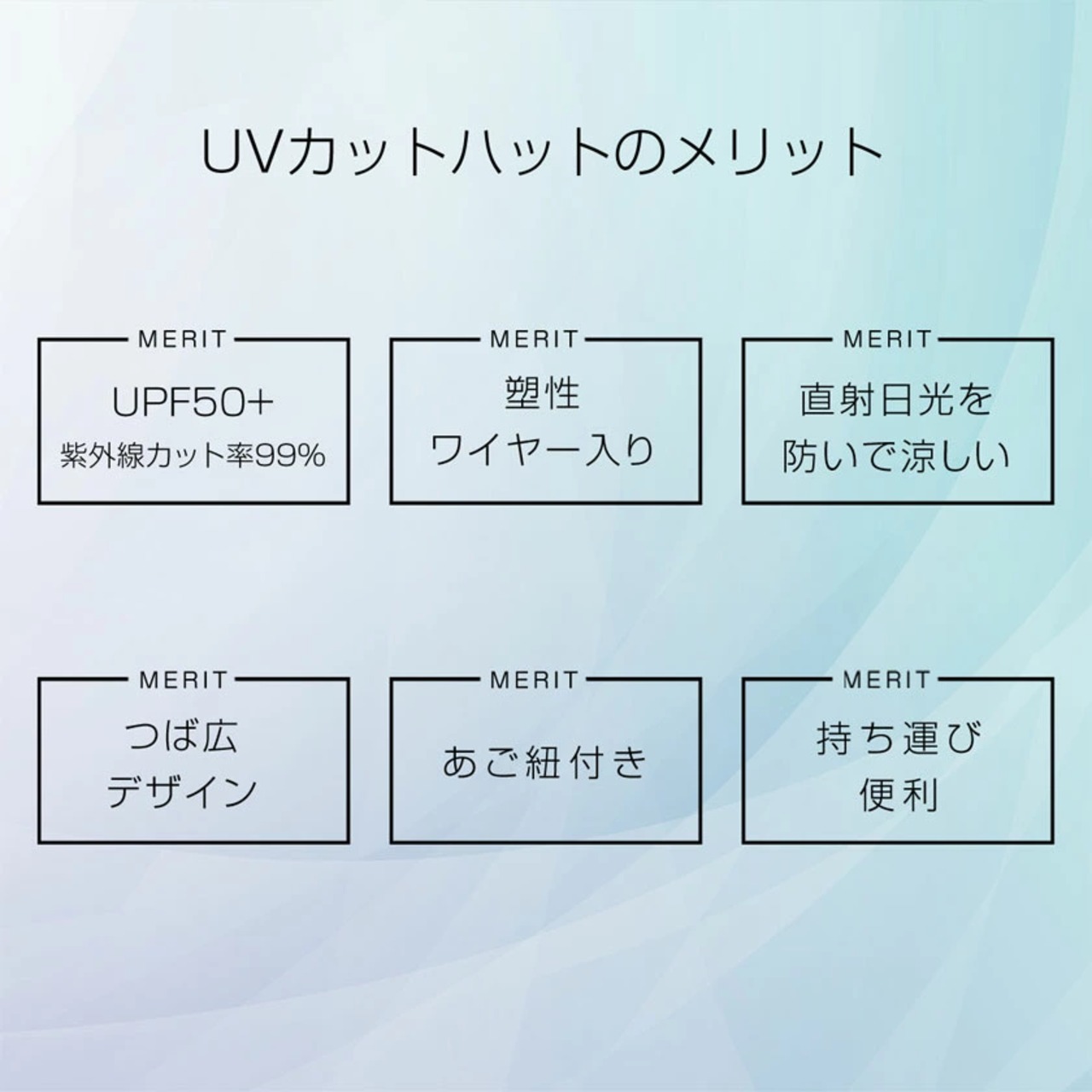 UVカットハットのメリット

MERIT
UPF50+
紫外線カット率99%

MERIT
塑性
ワイヤー入り

MERIT
直射日光を
防いで涼しい

MERIT
つば広
デザイン

MERIT
あご紐付き

MERIT
持ち運び
便利