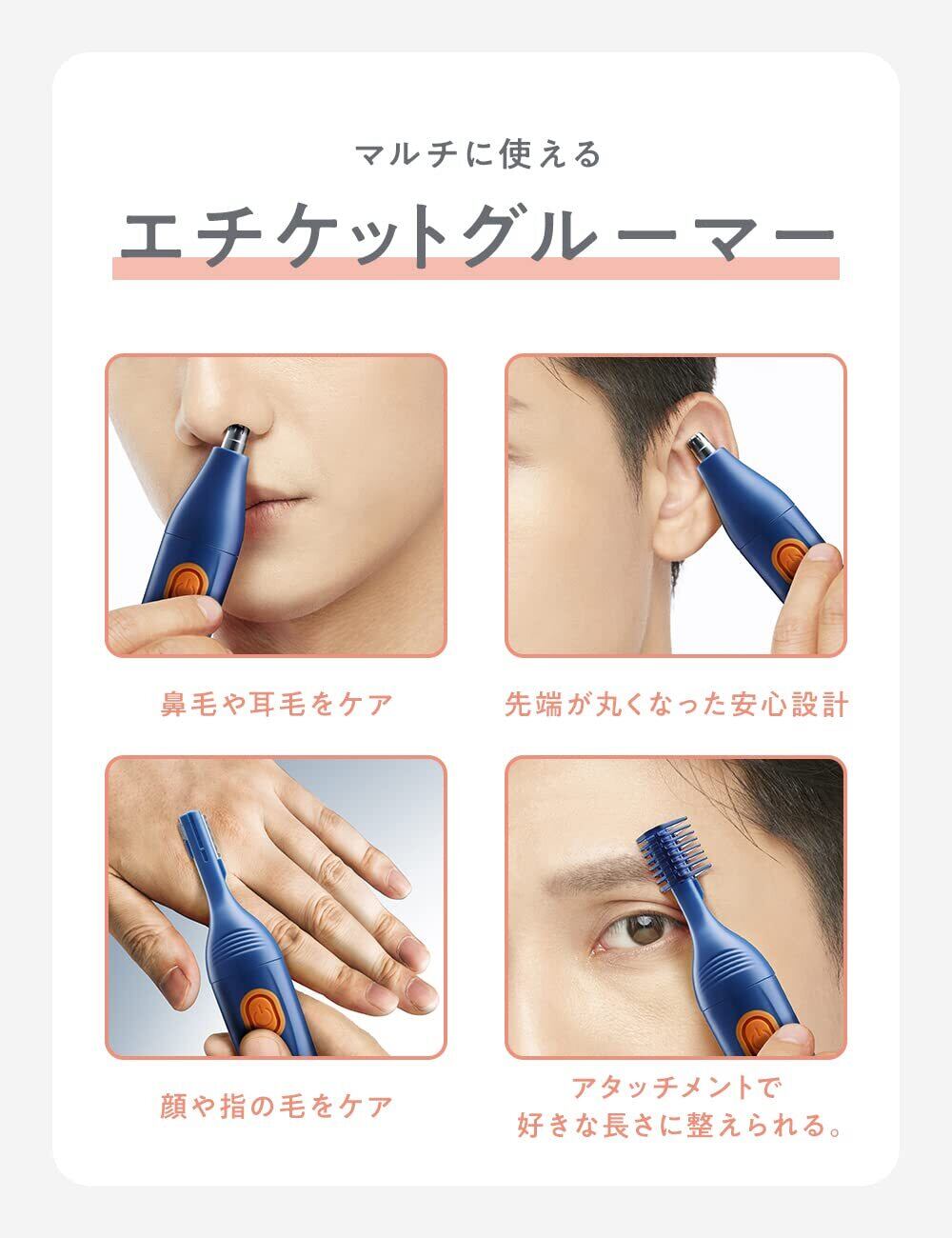 マルチに使える

エチケットグルーマー

鼻毛や耳毛をケア

先端が丸くなった安心設計

顔や指の毛をケア

アタッチメントで
好きな長さに整えられる。