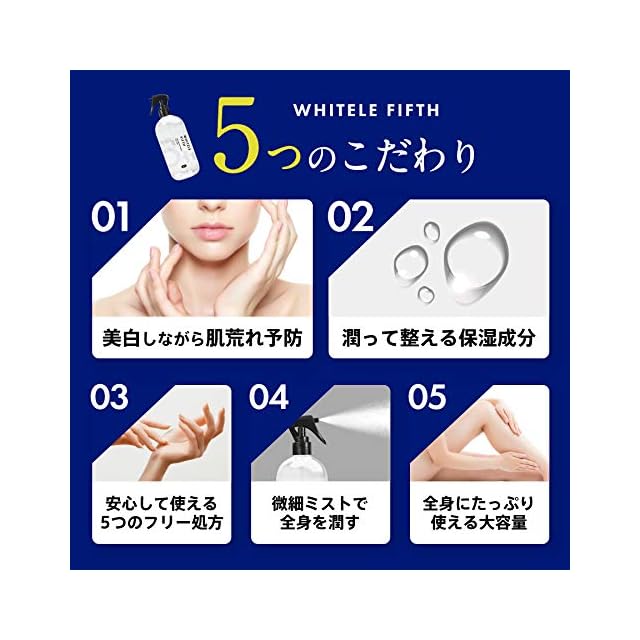 WHITELE FIFTH
5つのこだわり

01
美白しながら肌荒れ予防

02
潤って整える保湿成分

03
安心して使える5つのフリー処方

04
微細ミストで全身を潤す

05
全身にたっぷり使える大容量