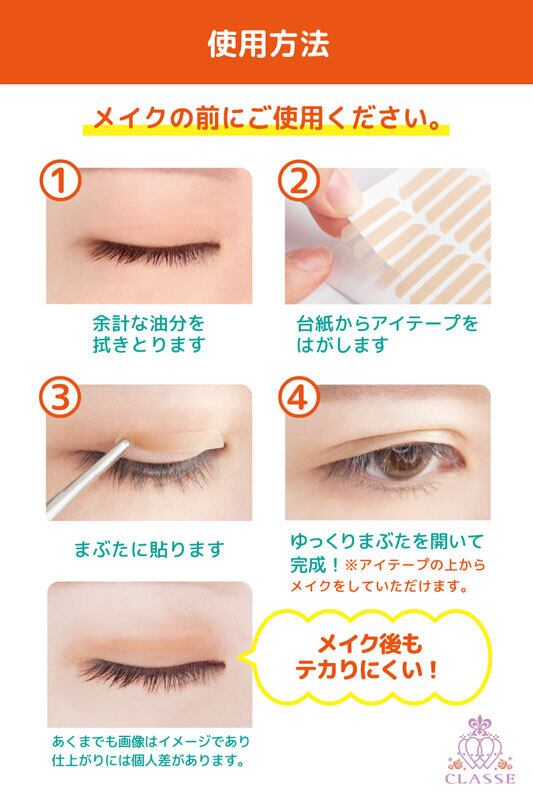 使用方法

メイクの前にご使用ください。

①
余計な油分を拭きとります

②
台紙からアイテープをはがします

③
まぶたに貼ります

④
ゆっくりまぶたを開いて完成！※アイテープの上からメイクをしていただけます。

メイク後もテカりにくい！

あくまでも画像はイメージであり仕上がりには個人差があります。

CLASSE