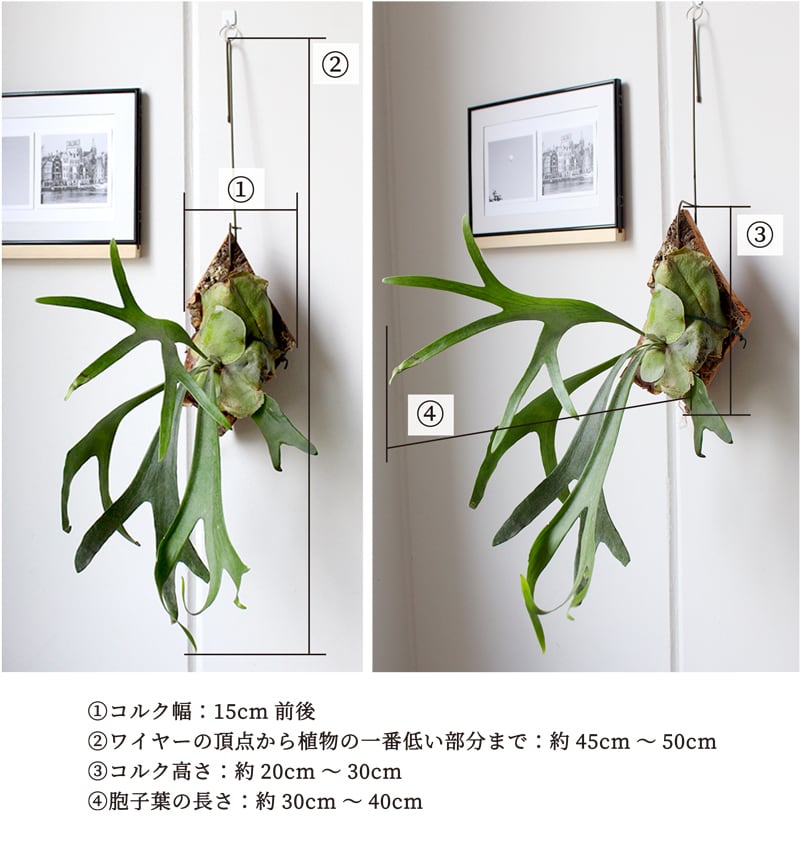 ②

①

③

④

①コルク幅：15cm 前後
②ワイヤーの頂点から植物の一番低い部分まで：約 45cm 〜 50cm
③コルク高さ：約 20cm 〜 30cm
④胞子葉の長さ：約 30cm 〜 40cm