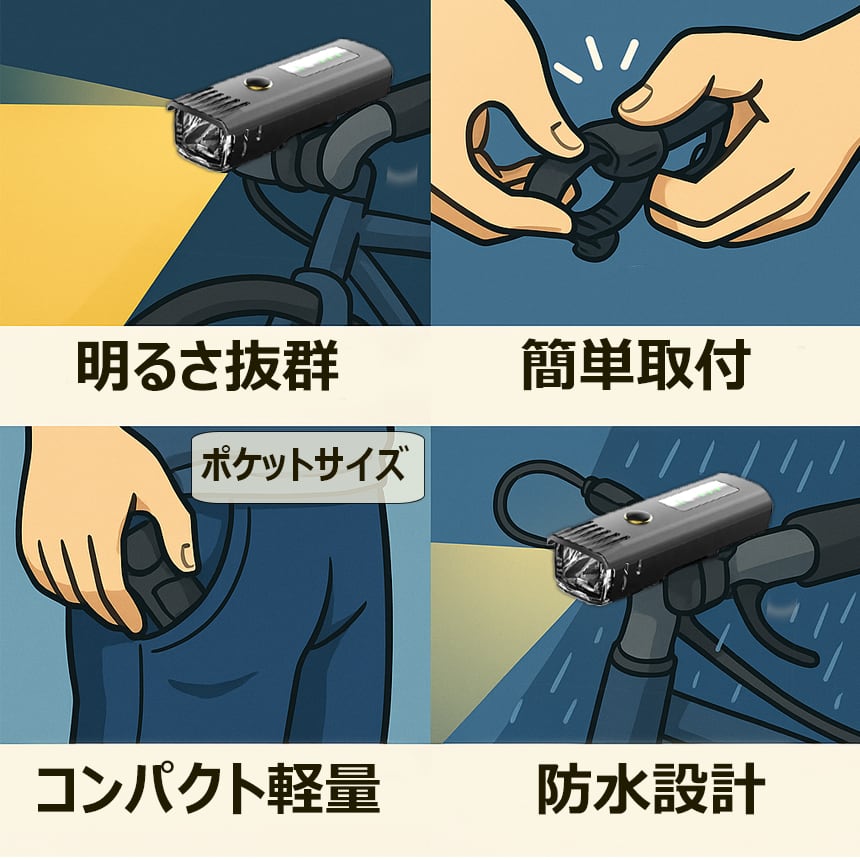 明るさ抜群

簡単取付

ポケットサイズ

コンパクト軽量

防水設計