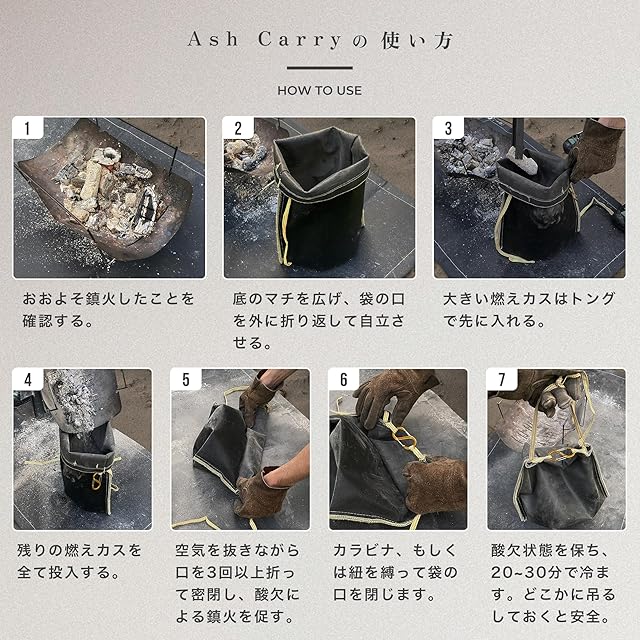 Ash Carryの使い方

HOW TO USE

1

おおよそ鎮火したことを確認する。

2

底のマチを広げ、袋の口を外に折り返して自立させる。

3

大きい燃えカスはトングで先に入れる。

4

残りの燃えカスを全て投入する。

5

空気を抜きながら口を3回以上折って密閉し、酸欠による鎮火を促す。

6

カラビナ、もしくは紐を縛って袋の口を閉じます。

7

酸欠状態を保ち、20~30分で冷ます。どこかに吊るしておくと安全。