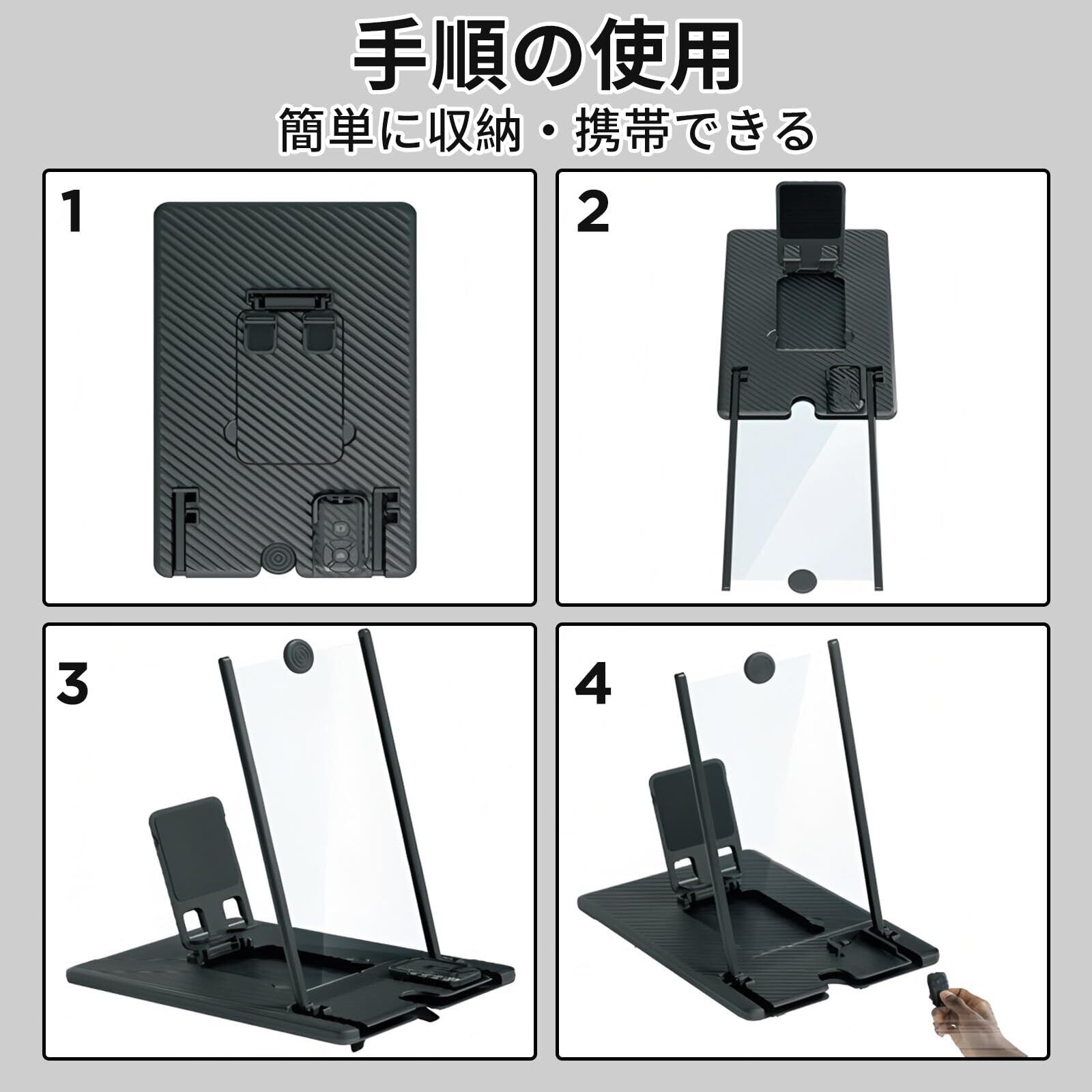 手順の使用
簡単に収納・携帯できる

1

2

3

4