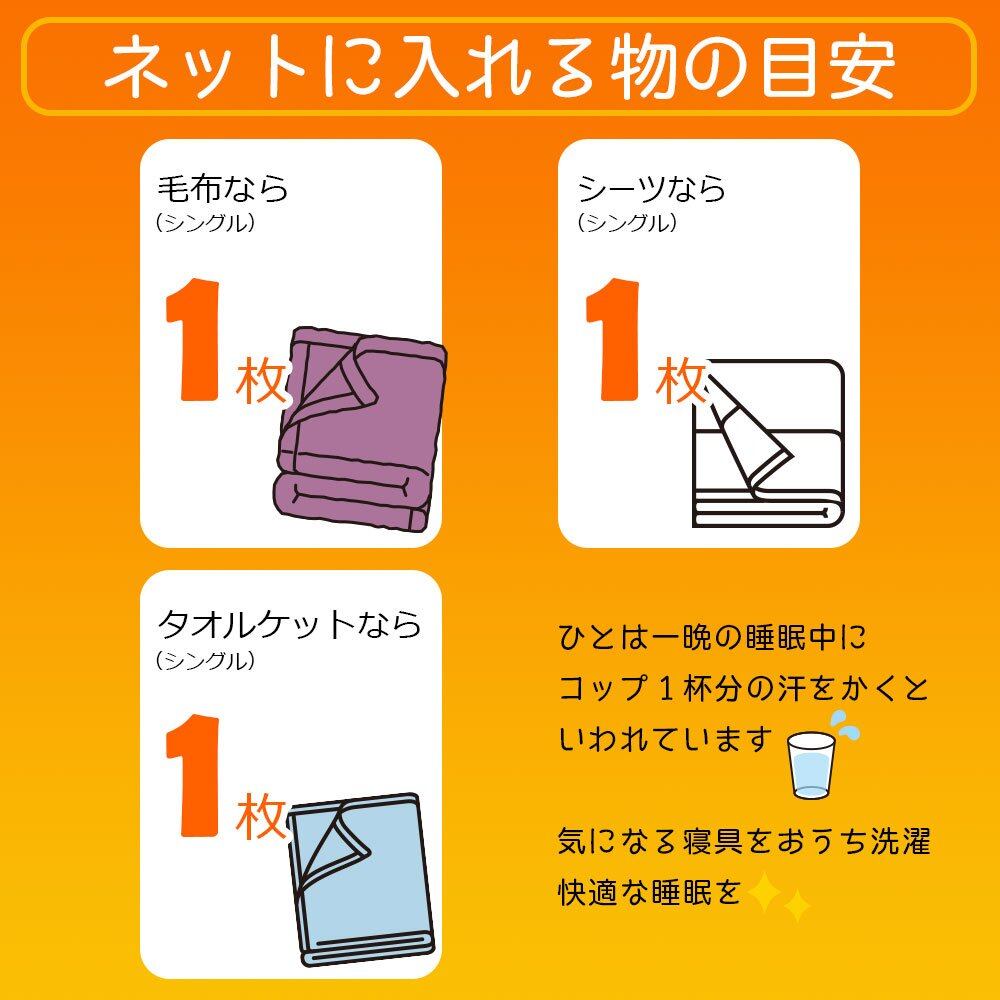 ネットに入れる物の目安

毛布なら
（シングル）

1枚

シーツなら
（シングル）

1枚

タオルケットなら
（シングル）

1枚

ひとは一晩の睡眠中に
コップ１杯分の汗をかくと
いわれています

気になる寝具をおうち洗濯
快適な睡眠を