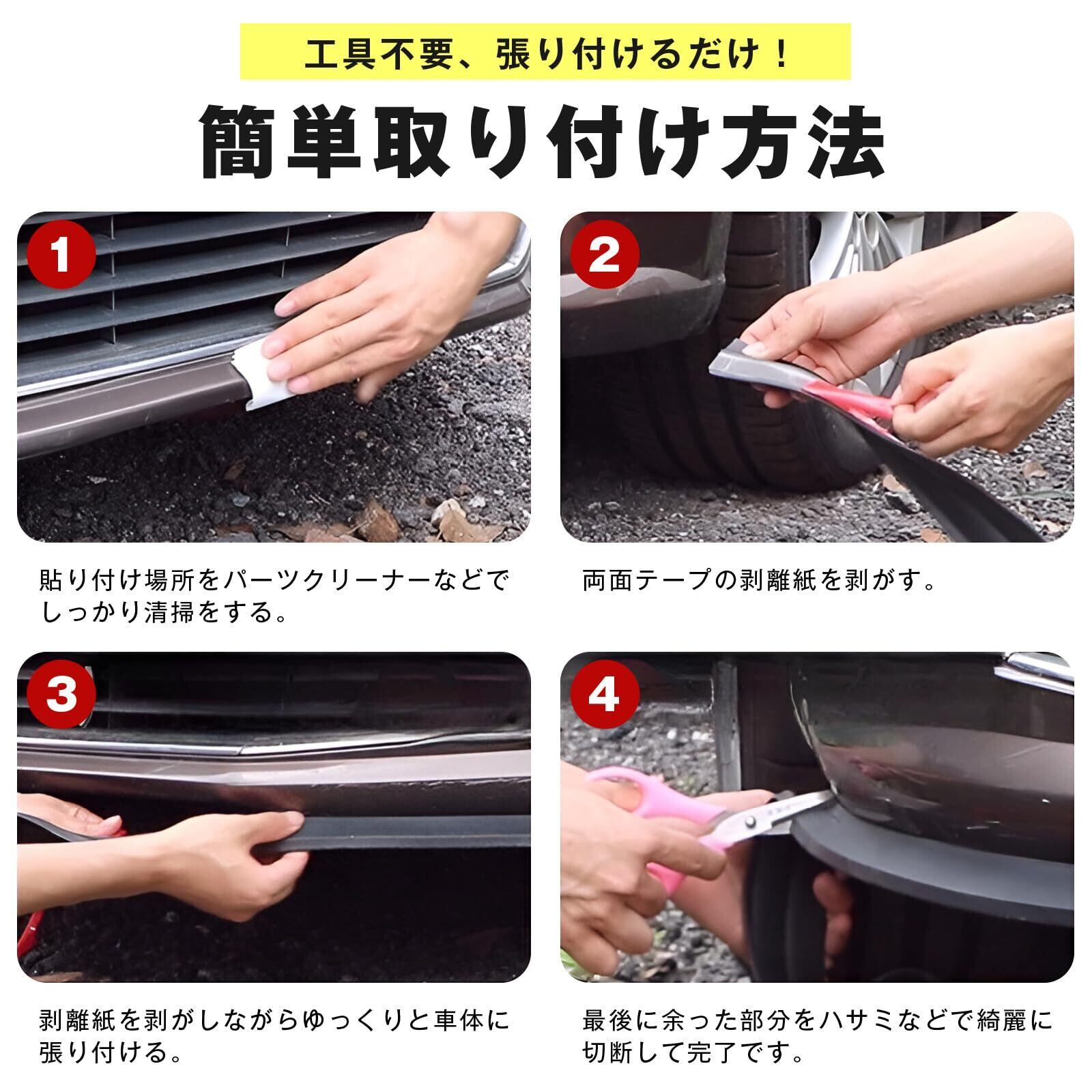 工具不要、張り付けるだけ！

簡単取り付け方法

1

貼り付け場所をパーツクリーナーなどでしっかり清掃をする。

2

両面テープの剥離紙を剥がす。

3

剥離紙を剥がしながらゆっくりと車体に張り付ける。

4

最後に余った部分をハサミなどで綺麗に切断して完了です。